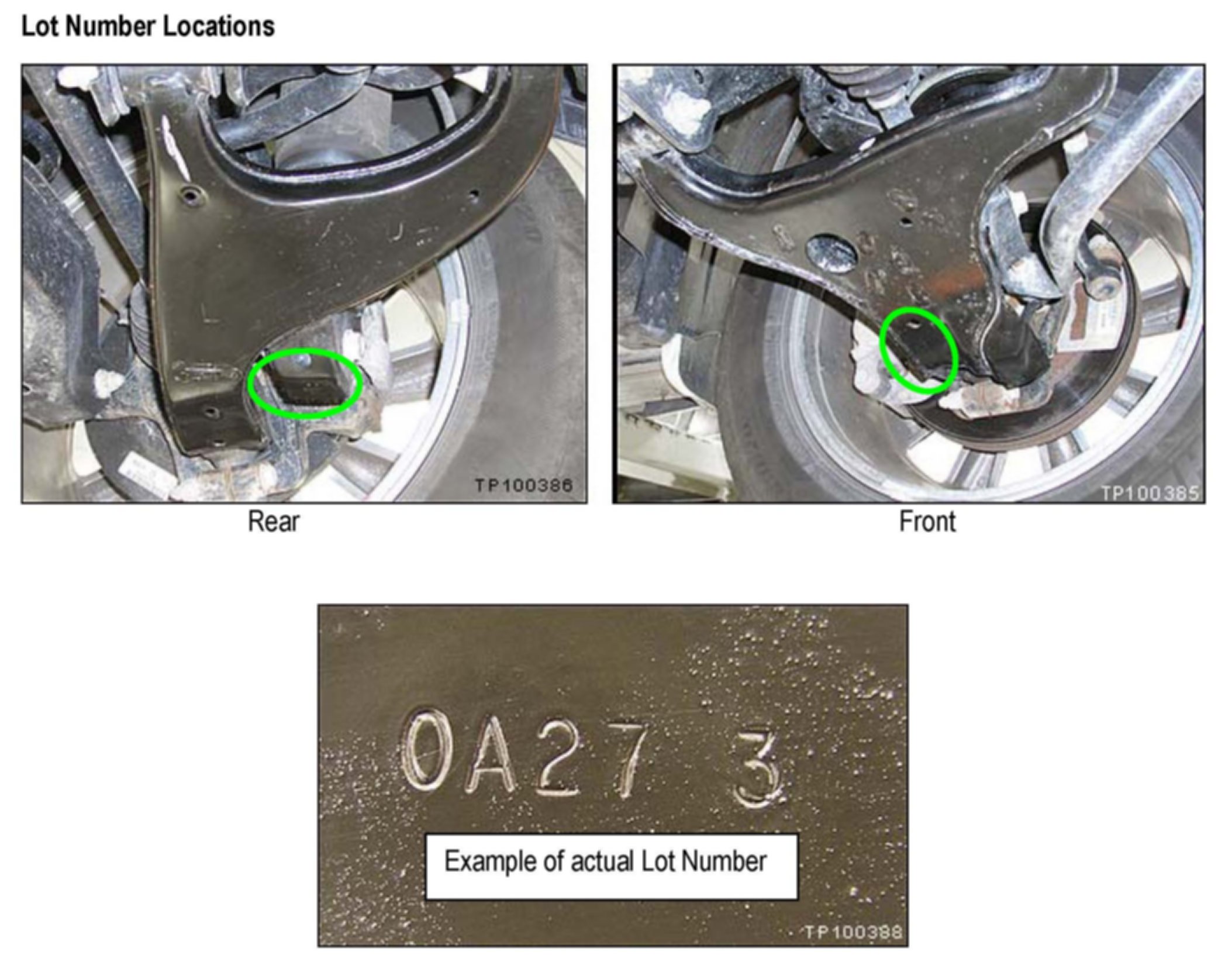 Lot Number Locations

TP100386

Rear

TP100385

Front

0A27 3

Example of actual Lot Number

TP100388