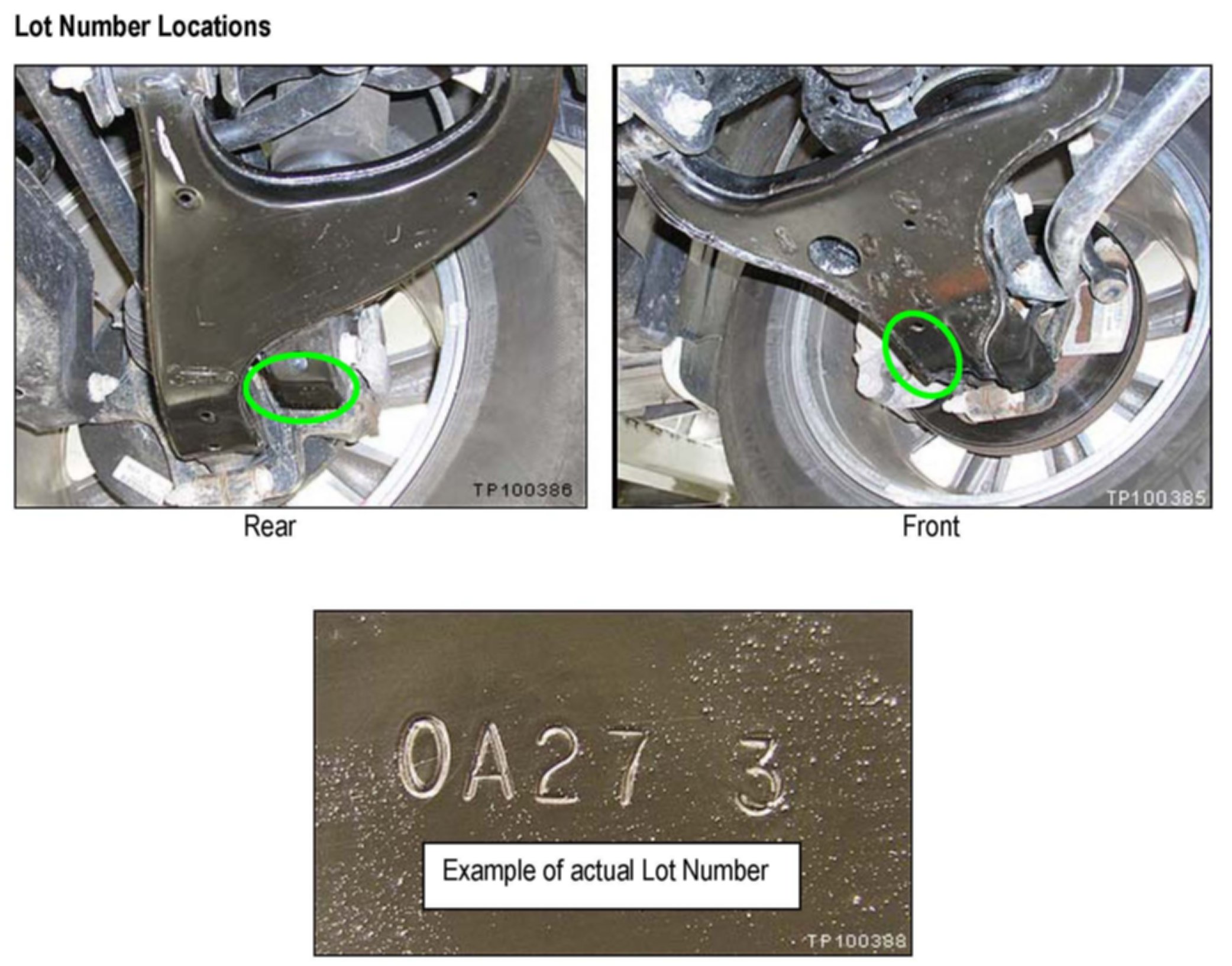 Lot Number Locations

TP100386

Rear

TP100385

Front

0A27 3

Example of actual Lot Number

TP100388