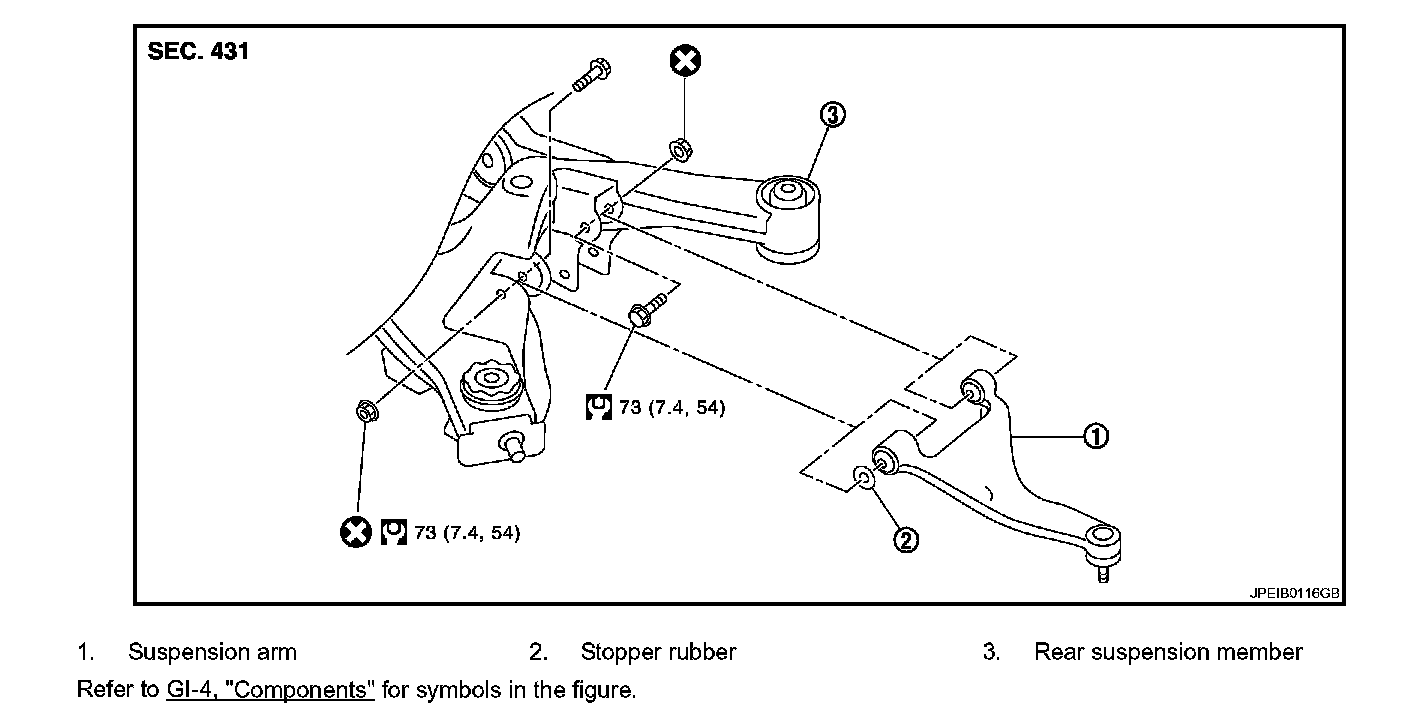 SEC. 431

3

73 (7.4, 54)

1

2

73 (7.4, 54)

JPEIB0116GB

1. Suspension arm 2. Stopper rubber 3. Rear suspension member

Refer to GI-4, "Components" for symbols in the figure.