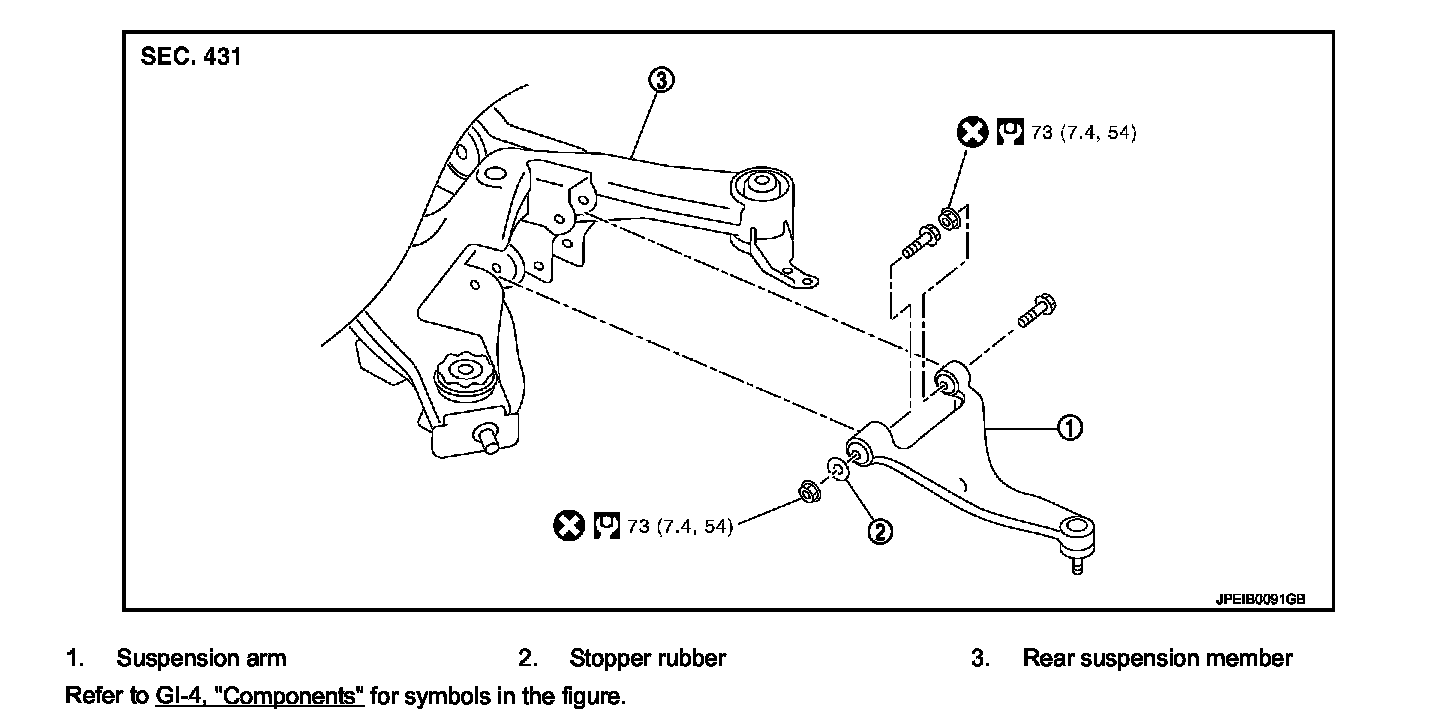 SEC. 431

3

73 (7.4, 54)

1

73 (7.4, 54)

2

JPEIB0091GB

1. Suspension arm
2. Stopper rubber
3. Rear suspension member

Refer to GI-4, "Components" for symbols in the figure.