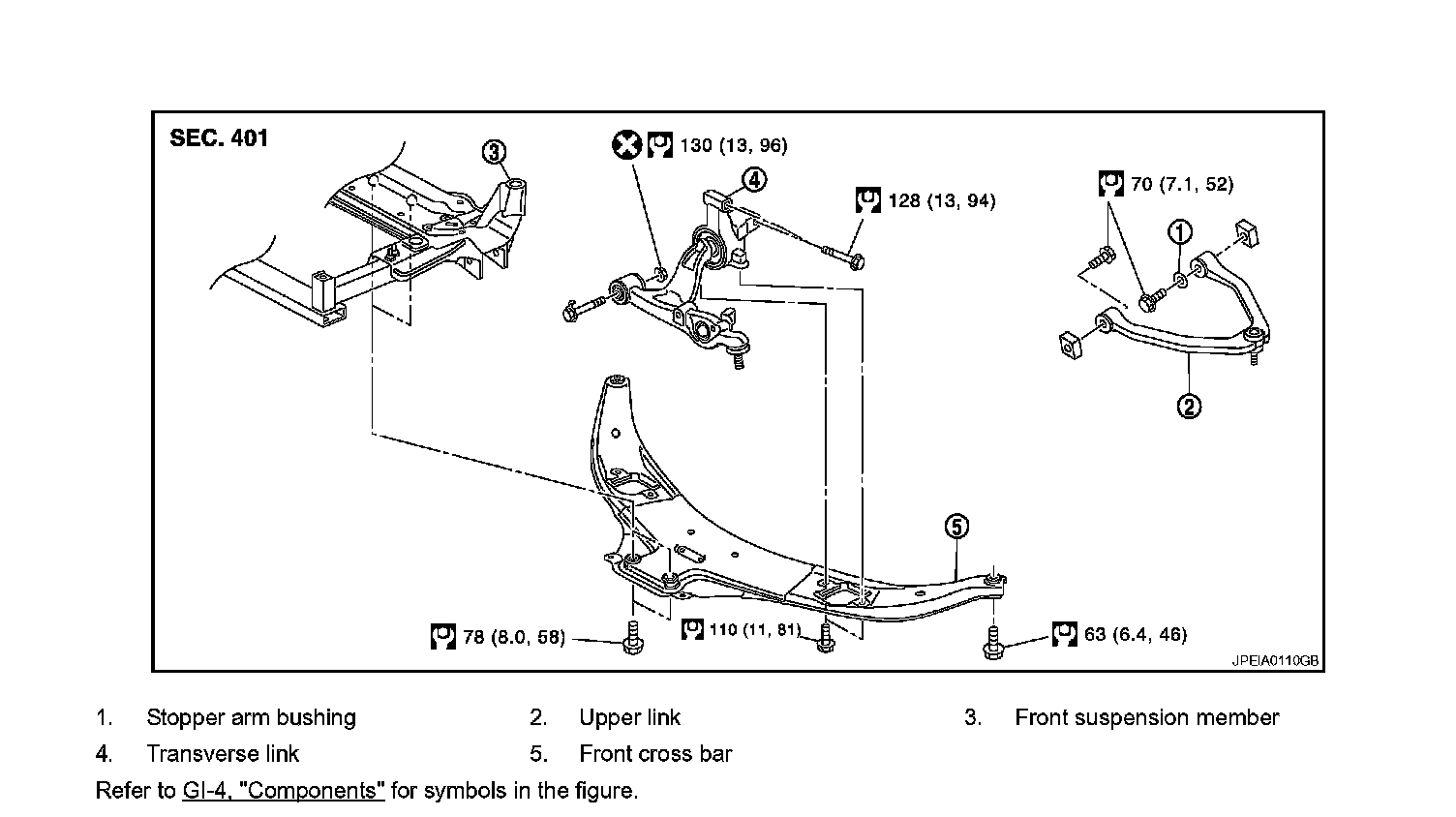 SEC. 401

③

130 (13, 96)

④

128 (13, 94)

70 (7.1, 52)

①

②

⑤

78 (8.0, 58)

110 (11, 81)

63 (6.4, 46)

JPEIA0110GB

1. Stopper arm bushing
2. Upper link
3. Front suspension member
4. Transverse link
5. Front cross bar

Refer to GI-4, "Components" for symbols in the figure.