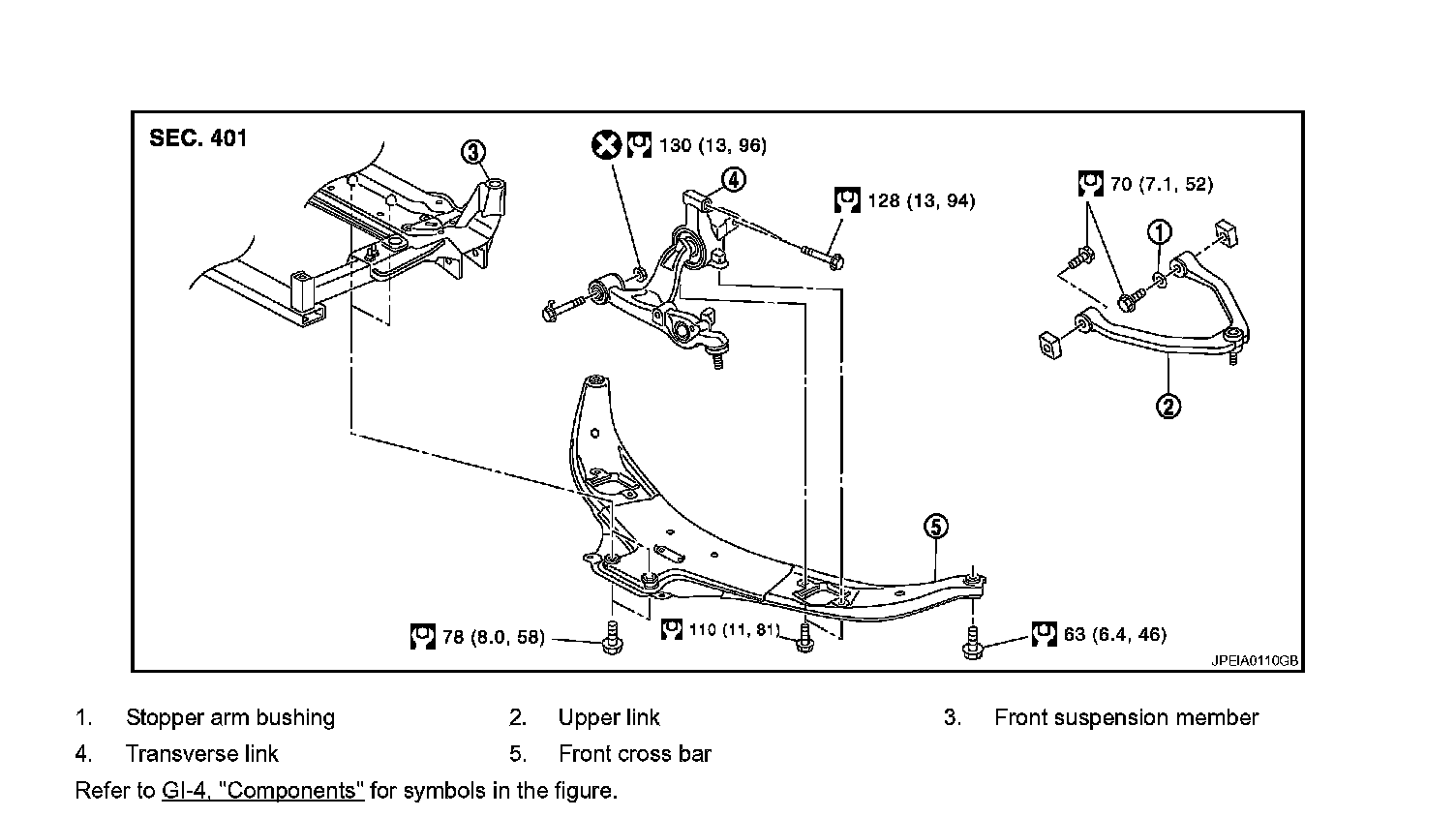 SEC. 401

3

130 (13, 96)

4

128 (13, 94)

70 (7.1, 52)

1

2

5

78 (8.0, 58)

110 (11, 81)

63 (6.4, 46)

JPEIA0110GB

1. Stopper arm bushing
2. Upper link
3. Front suspension member
4. Transverse link
5. Front cross bar

Refer to GI-4, "Components" for symbols in the figure.