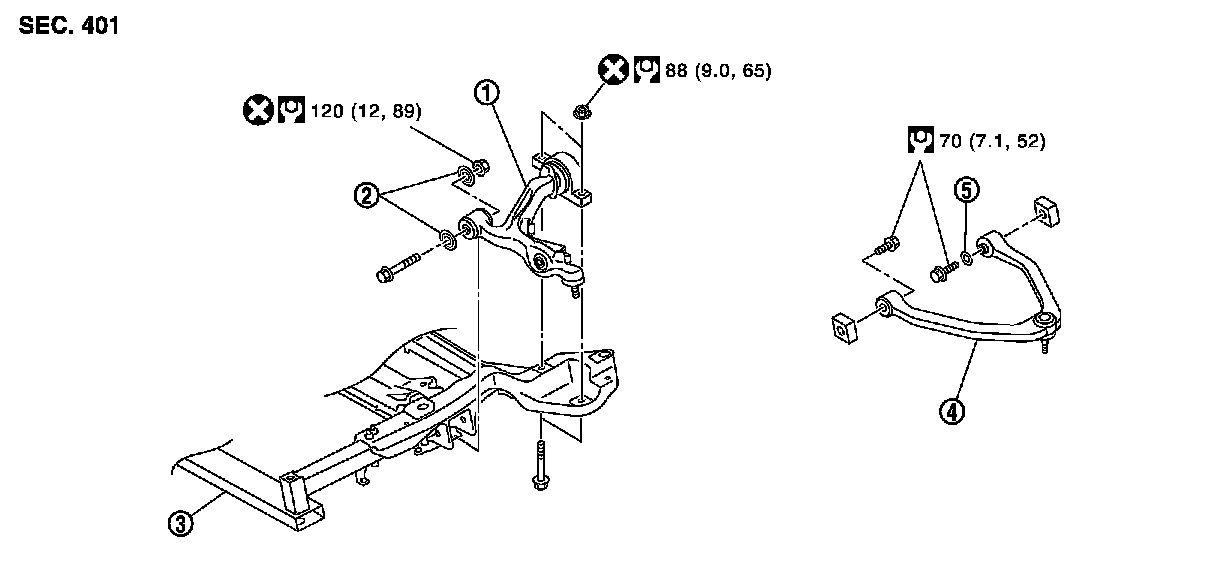 SEC. 401

120 (12, 89)

88 (9.0, 65)

70 (7.1, 52)

1

2

3

4

5