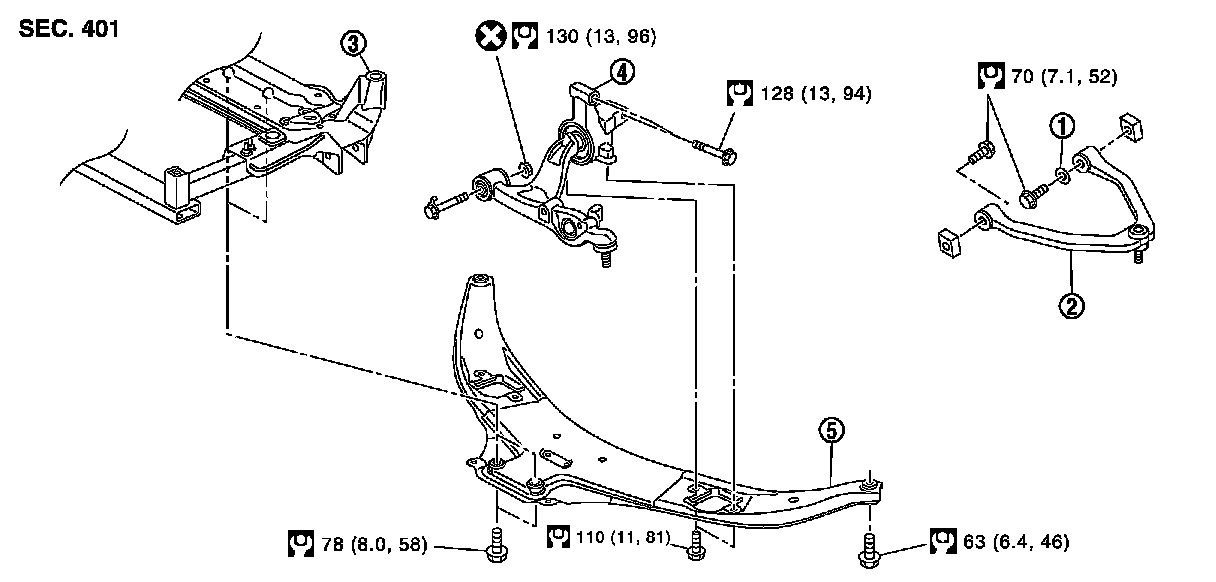 SEC. 401

3

130 (13, 96)

4

128 (13, 94)

70 (7.1, 52)

1

2

5

78 (8.0, 58)

110 (11, 81)

63 (6.4, 46)