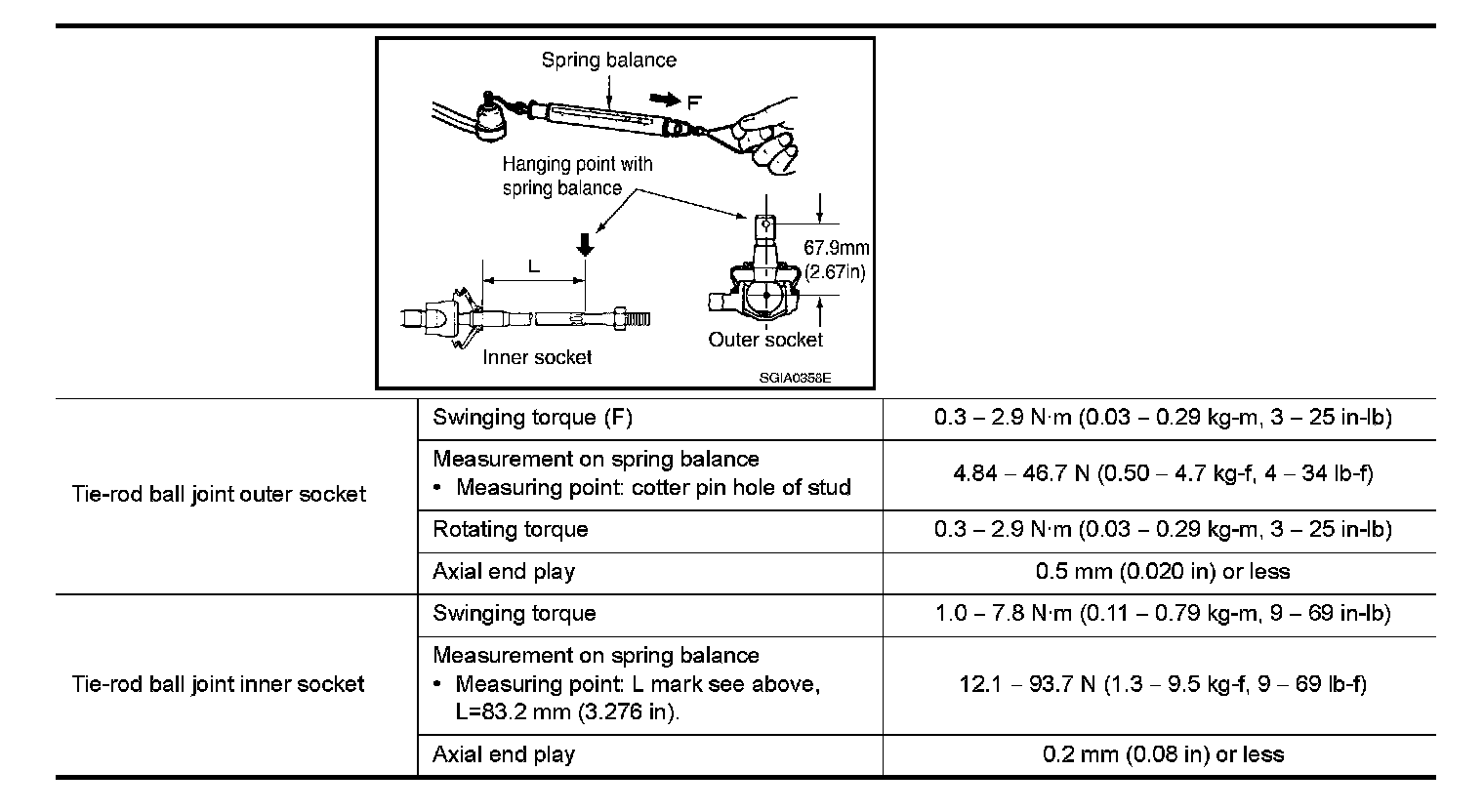 Spring balance

F

Hanging point with spring balance

L

67.9mm (2.67in)

Inner socket

Outer socket

SGIA0358E

| | | |
|---|---|---|
| Tie-rod ball joint outer socket | Swinging torque (F) | 0.3 – 2.9 N·m (0.03 – 0.29 kg-m, 3 – 25 in-lb) |
| | Measurement on spring balance • Measuring point: cotter pin hole of stud | 4.84 – 46.7 N (0.50 – 4.7 kg-f, 4 – 34 lb-f) |
| | Rotating torque | 0.3 – 2.9 N·m (0.03 – 0.29 kg-m, 3 – 25 in-lb) |
| | Axial end play | 0.5 mm (0.020 in) or less |
| Tie-rod ball joint inner socket | Swinging torque | 1.0 – 7.8 N·m (0.11 – 0.79 kg-m, 9 – 69 in-lb) |
| | Measurement on spring balance • Measuring point: L mark see above, L=83.2 mm (3.276 in). | 12.1 – 93.7 N (1.3 – 9.5 kg-f, 9 – 69 lb-f) |
| | Axial end play | 0.2 mm (0.08 in) or less |