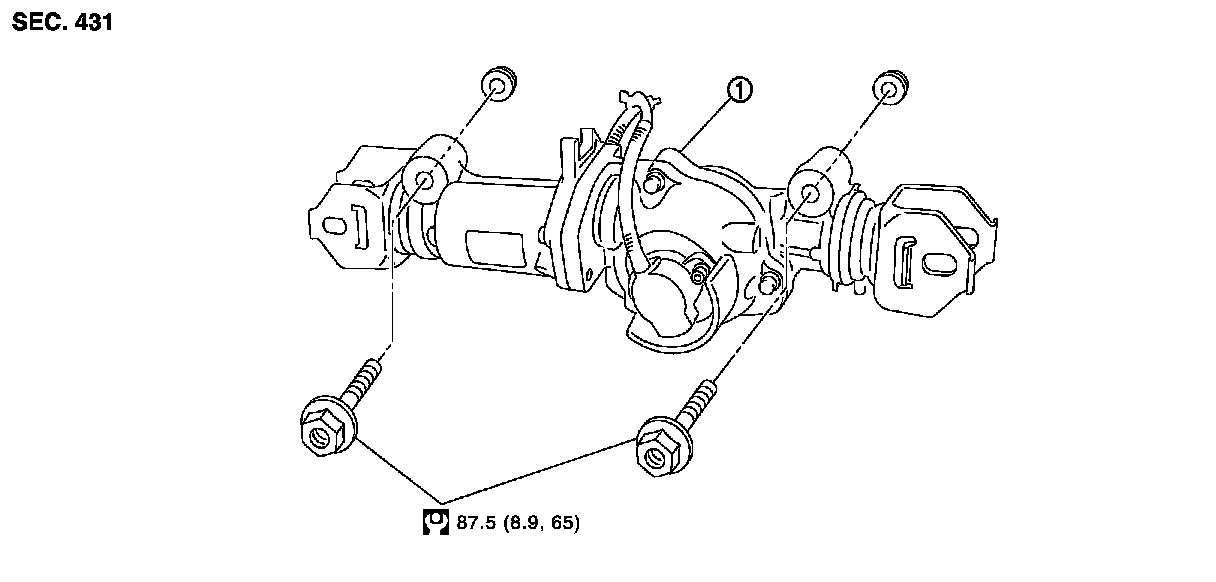 SEC. 431

1

87.5 (8.9, 65)