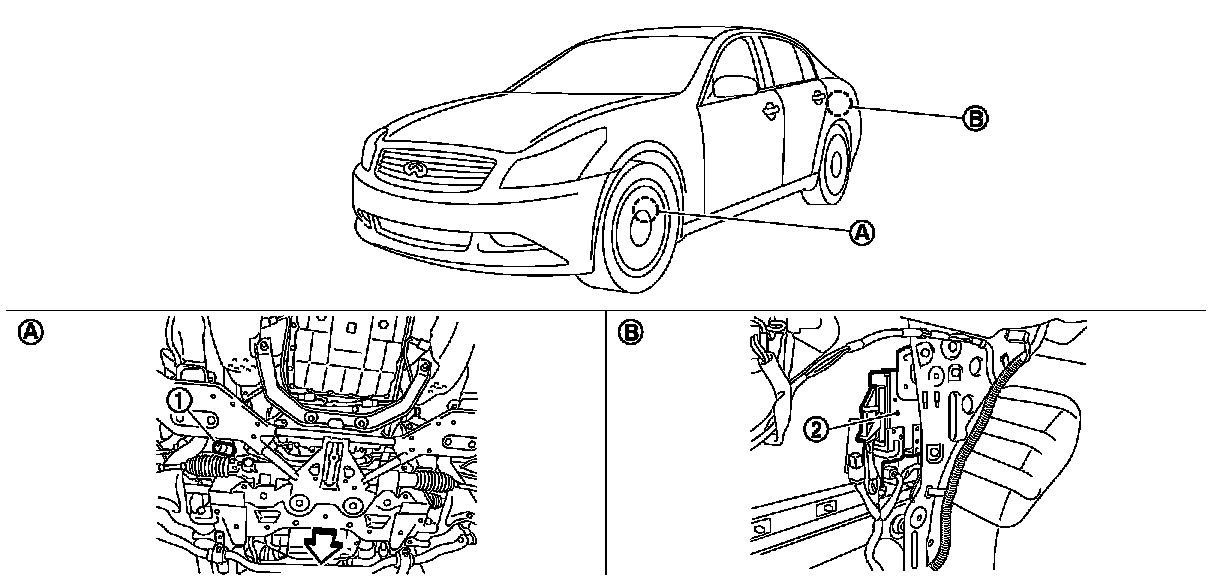 B

A

A

1

B

2