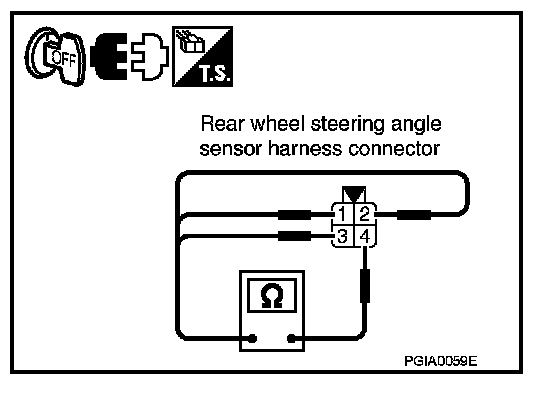 OFF

T.S.

Rear wheel steering angle sensor harness connector

1 2
3 4

Ω

PGIA0059E