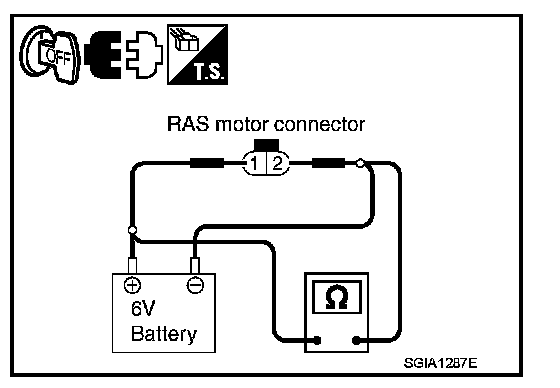 OFF

T.S.

RAS motor connector

1 2

⊕ ⊖

6V
Battery

Ω

SGIA1287E