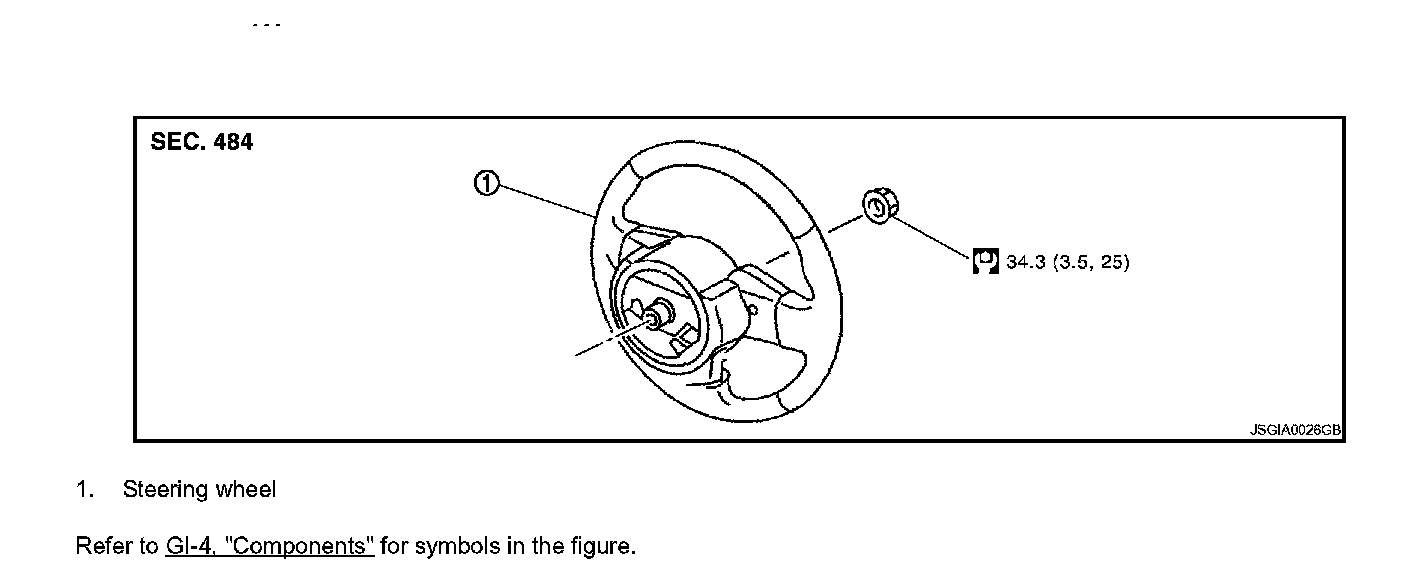 SEC. 484

1

34.3 (3.5, 25)

JSGIA0026GB

1. Steering wheel

Refer to GI-4, "Components" for symbols in the figure.