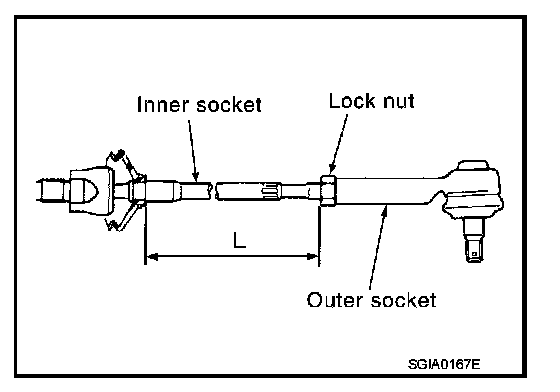 Inner socket
Lock nut
L
Outer socket
SGIA0167E