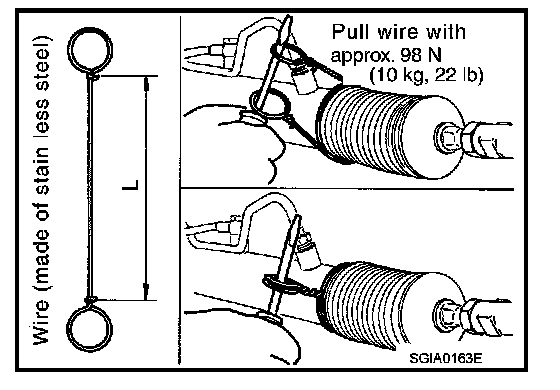 Wire (made of stain less steel)

L

Pull wire with approx. 98 N (10 kg, 22 lb)

SGIA0163E