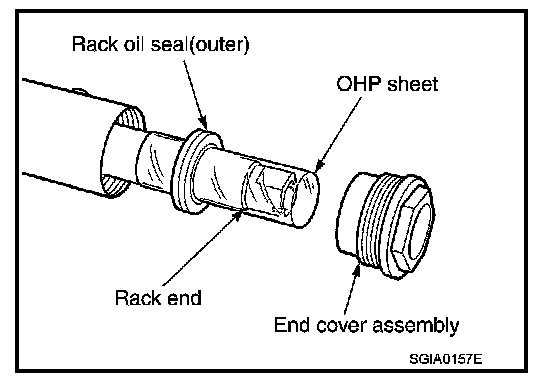 Rack oil seal(outer)
OHP sheet
Rack end
End cover assembly
SGIA0157E