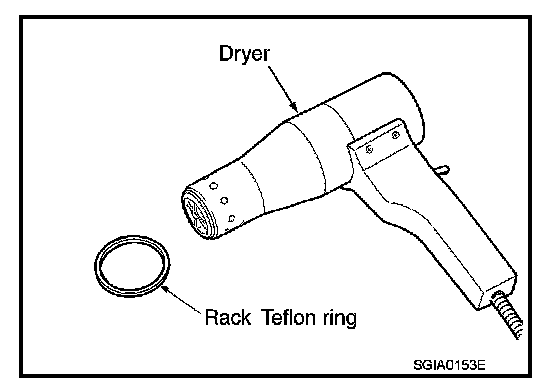 Dryer

Rack Teflon ring

SGIA0153E