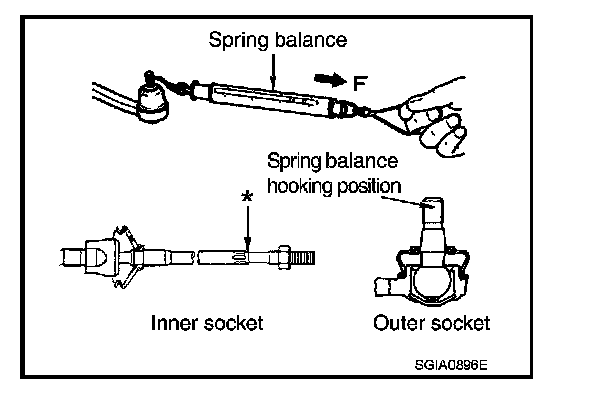 Spring balance

F

Spring balance hooking position

*

Inner socket

Outer socket

SGIA0896E