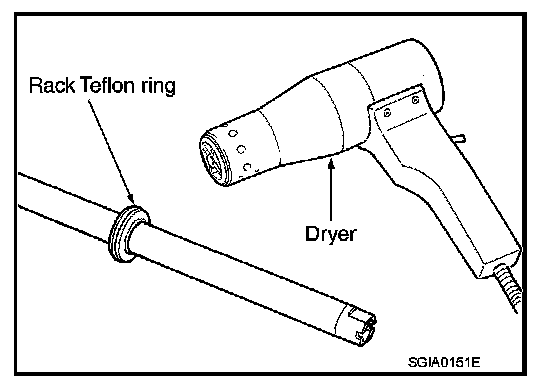 Rack Teflon ring

Dryer

SGIA0151E