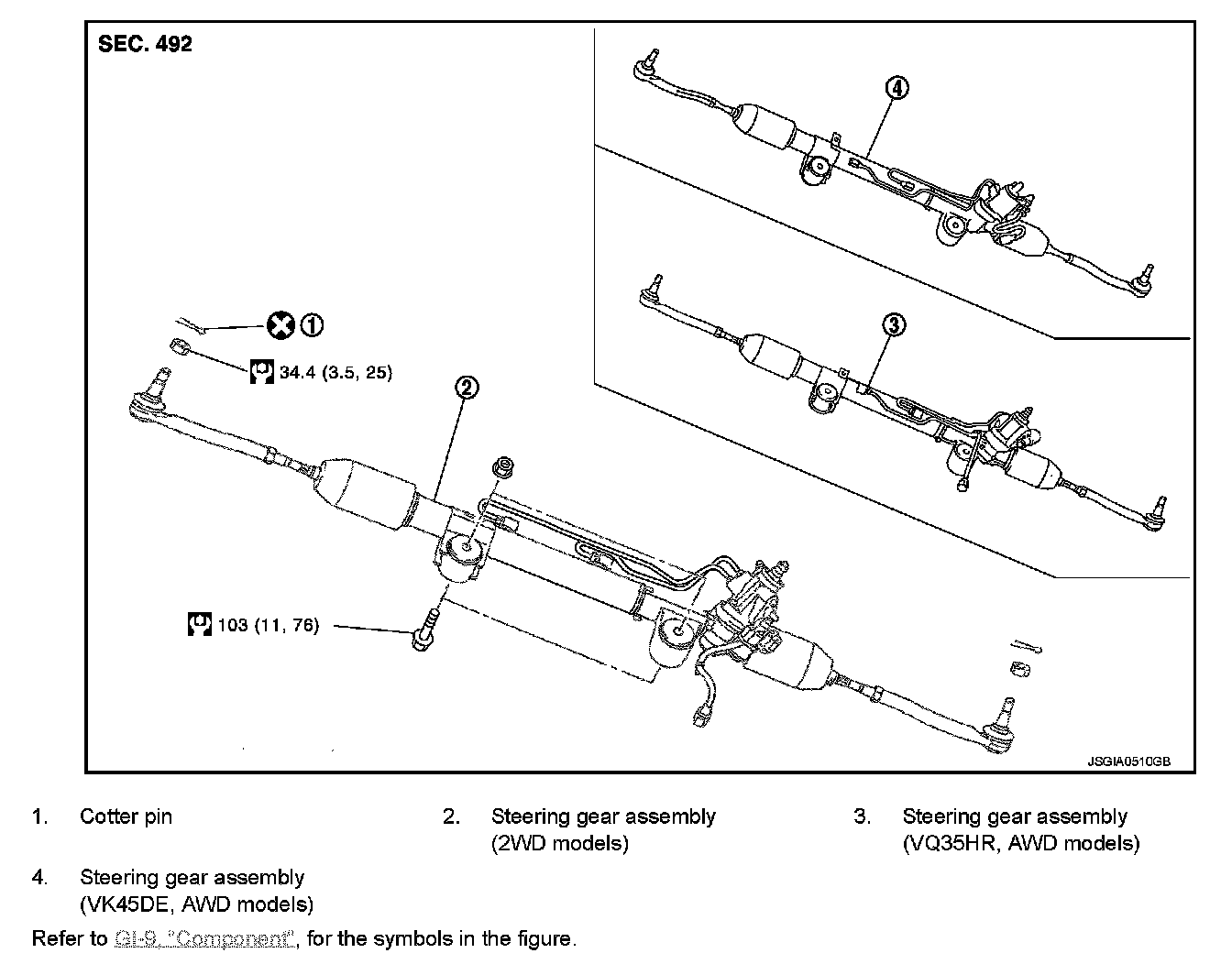 SEC. 492

4

3

1

34.4 (3.5, 25)

2

103 (11, 76)

JSGIA0510GB

1. Cotter pin

2. Steering gear assembly (2WD models)

3. Steering gear assembly (VQ35HR, AWD models)

4. Steering gear assembly (VK45DE, AWD models)

Refer to GI-9, "Component", for the symbols in the figure.