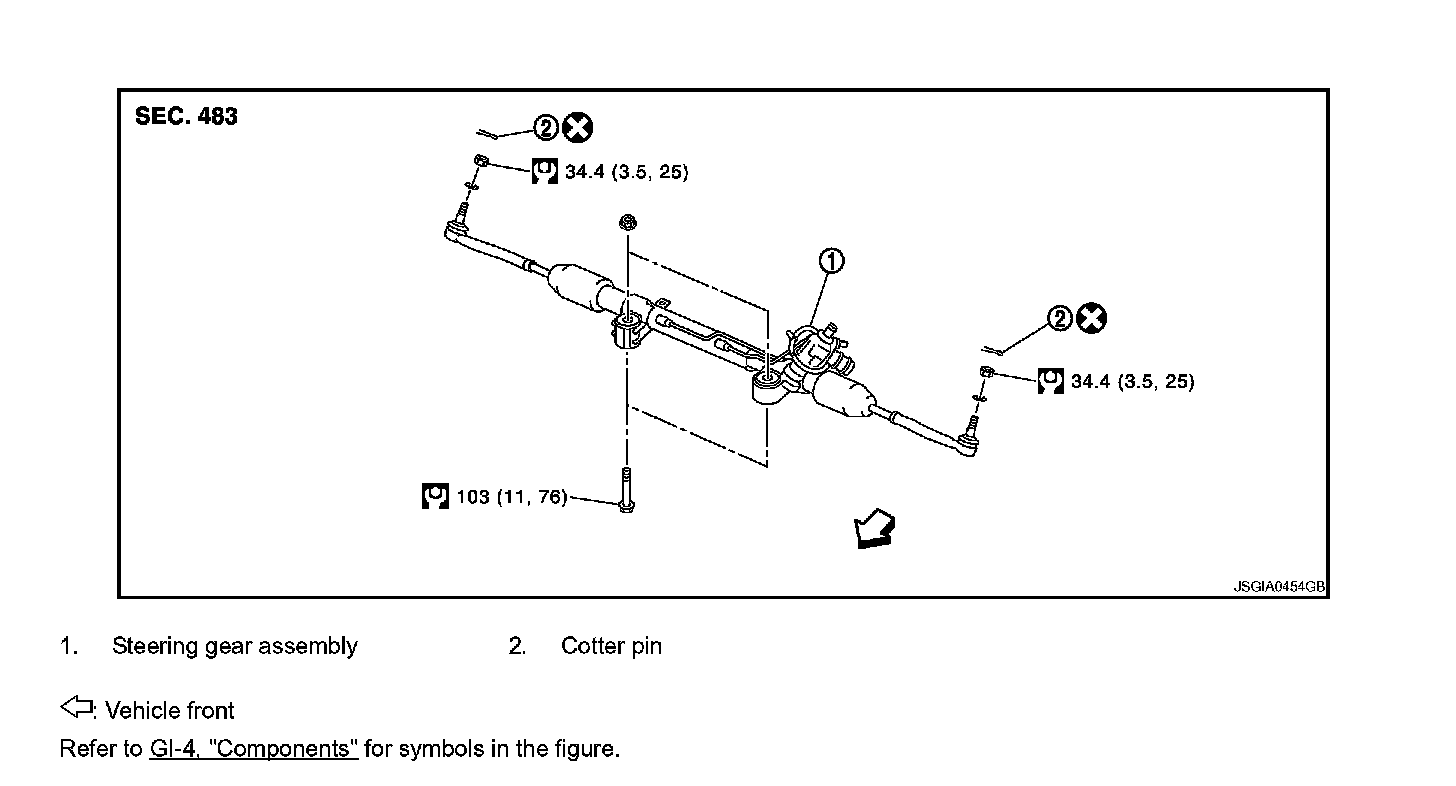 SEC. 483

2

34.4 (3.5, 25)

1

2

34.4 (3.5, 25)

103 (11, 76)

JSGIA0454GB

1. Steering gear assembly

2. Cotter pin

: Vehicle front

Refer to GI-4, "Components" for symbols in the figure.