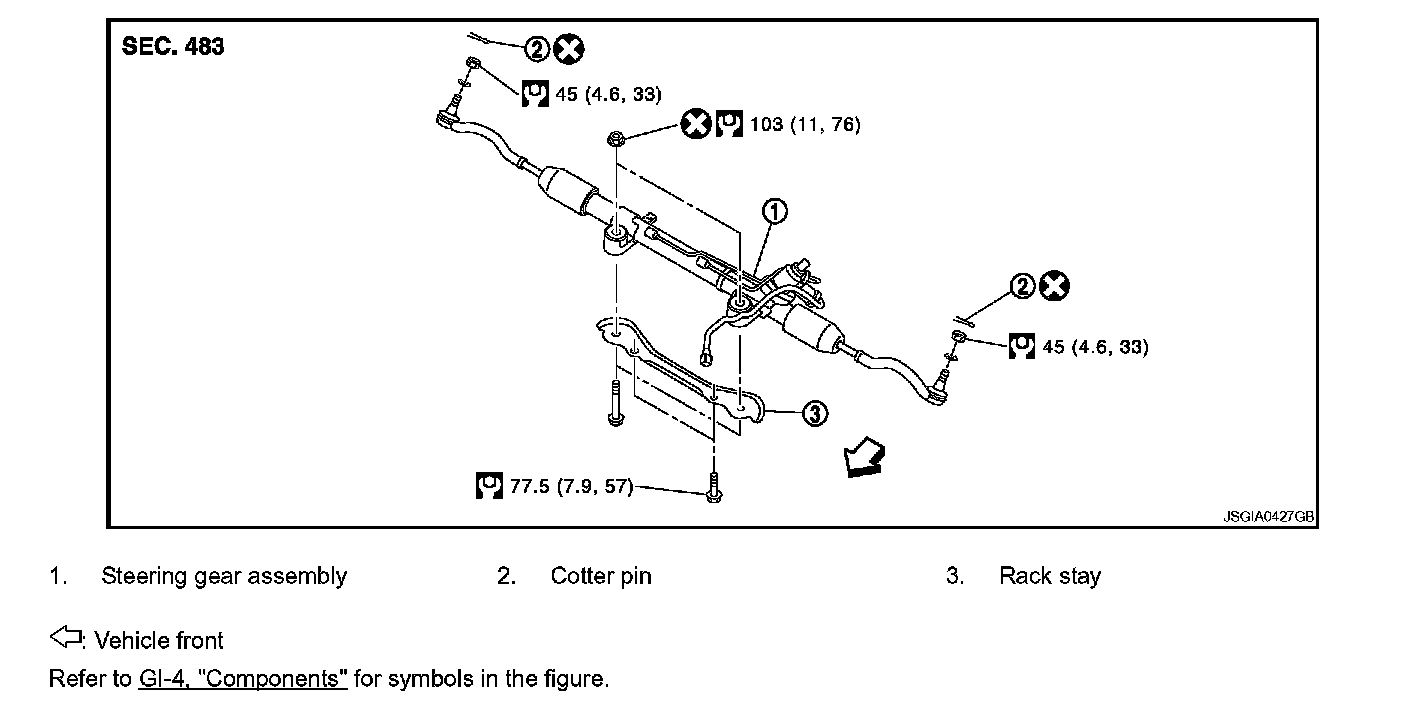 SEC. 483

2

45 (4.6, 33)

103 (11, 76)

1

2

45 (4.6, 33)

3

77.5 (7.9, 57)

JSGIA0427GB

1. Steering gear assembly 2. Cotter pin 3. Rack stay

: Vehicle front

Refer to GI-4, "Components" for symbols in the figure.