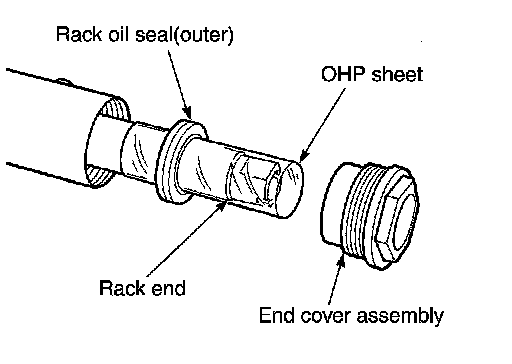 Rack oil seal(outer)

OHP sheet

Rack end

End cover assembly