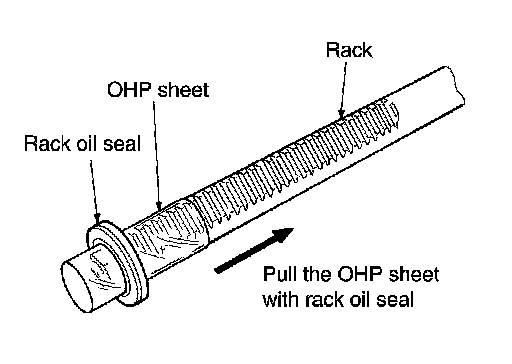 Rack

OHP sheet

Rack oil seal

Pull the OHP sheet with rack oil seal