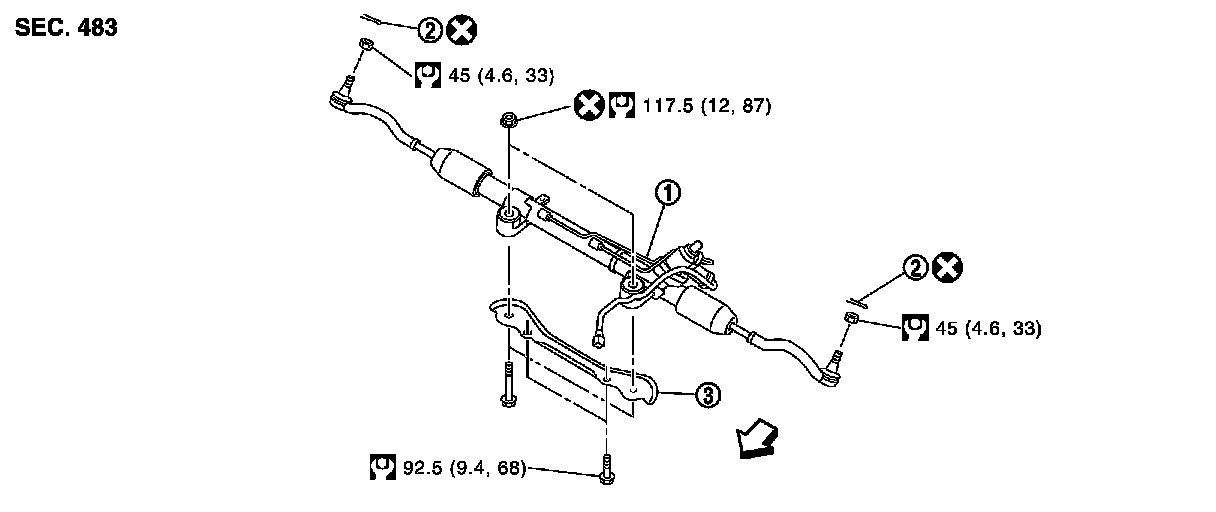 SEC. 483

2

45 (4.6, 33)

117.5 (12, 87)

1

2

45 (4.6, 33)

3

92.5 (9.4, 68)