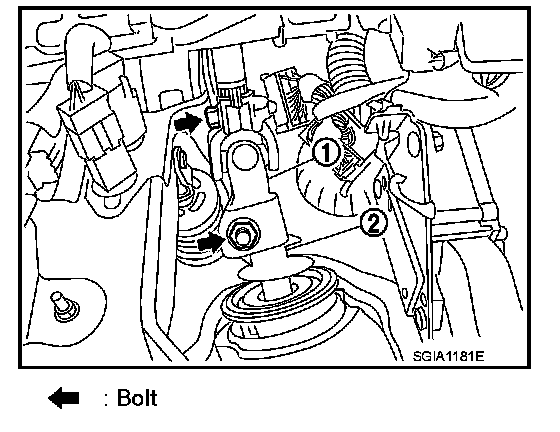 1
2
SGIA1181E

: Bolt