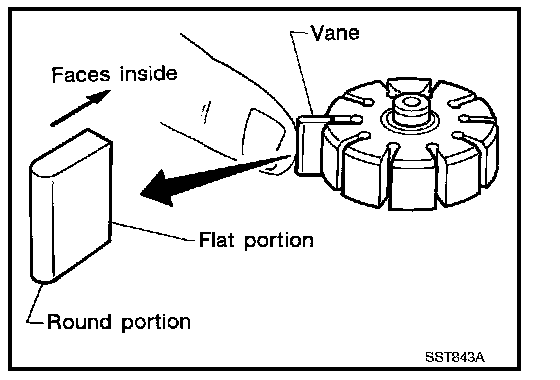 Vane

Faces inside

Flat portion

Round portion

SST843A