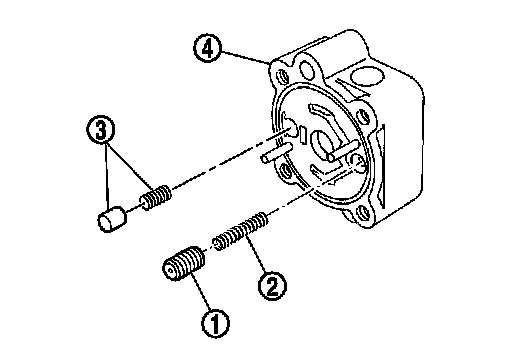 4
3
2
1