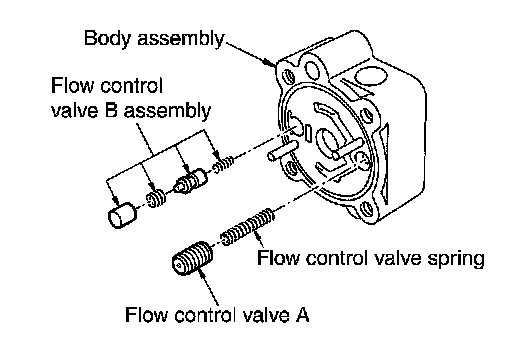 Body assembly

Flow control valve B assembly

Flow control valve spring

Flow control valve A