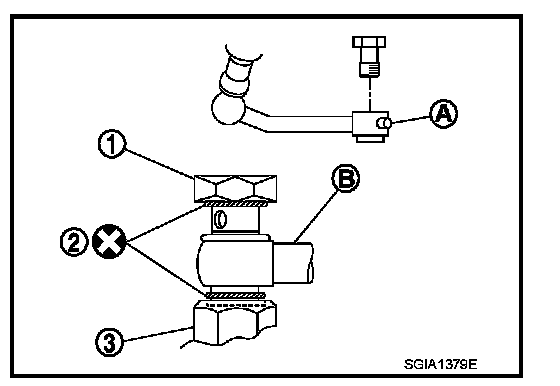 A
1
B
2
3
SGIA1379E