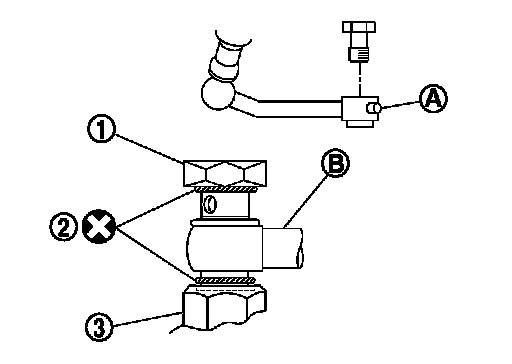 A
1
B
2
3