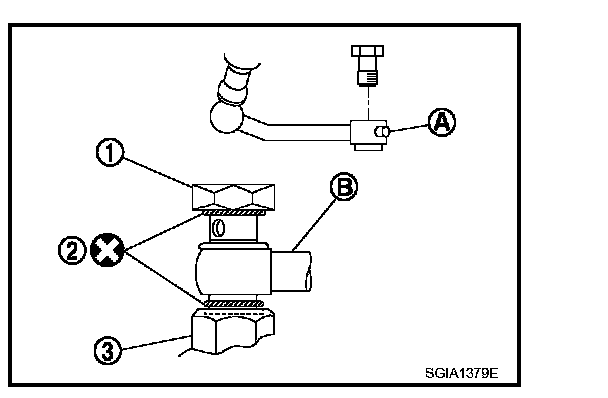 A
1
B
2
3
SGIA1379E