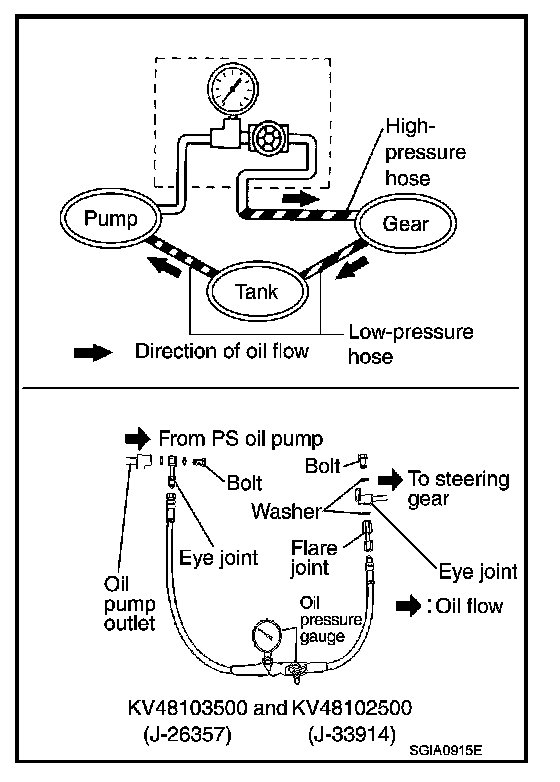 High-pressure hose

Pump

Gear

Tank

Low-pressure hose

Direction of oil flow

From PS oil pump

Bolt

Bolt

To steering gear

Washer

Eye joint

Flare joint

Eye joint

Oil pump outlet

Oil pressure gauge

: Oil flow

KV48103500 and KV48102500
(J-26357) (J-33914)

SGIA0915E