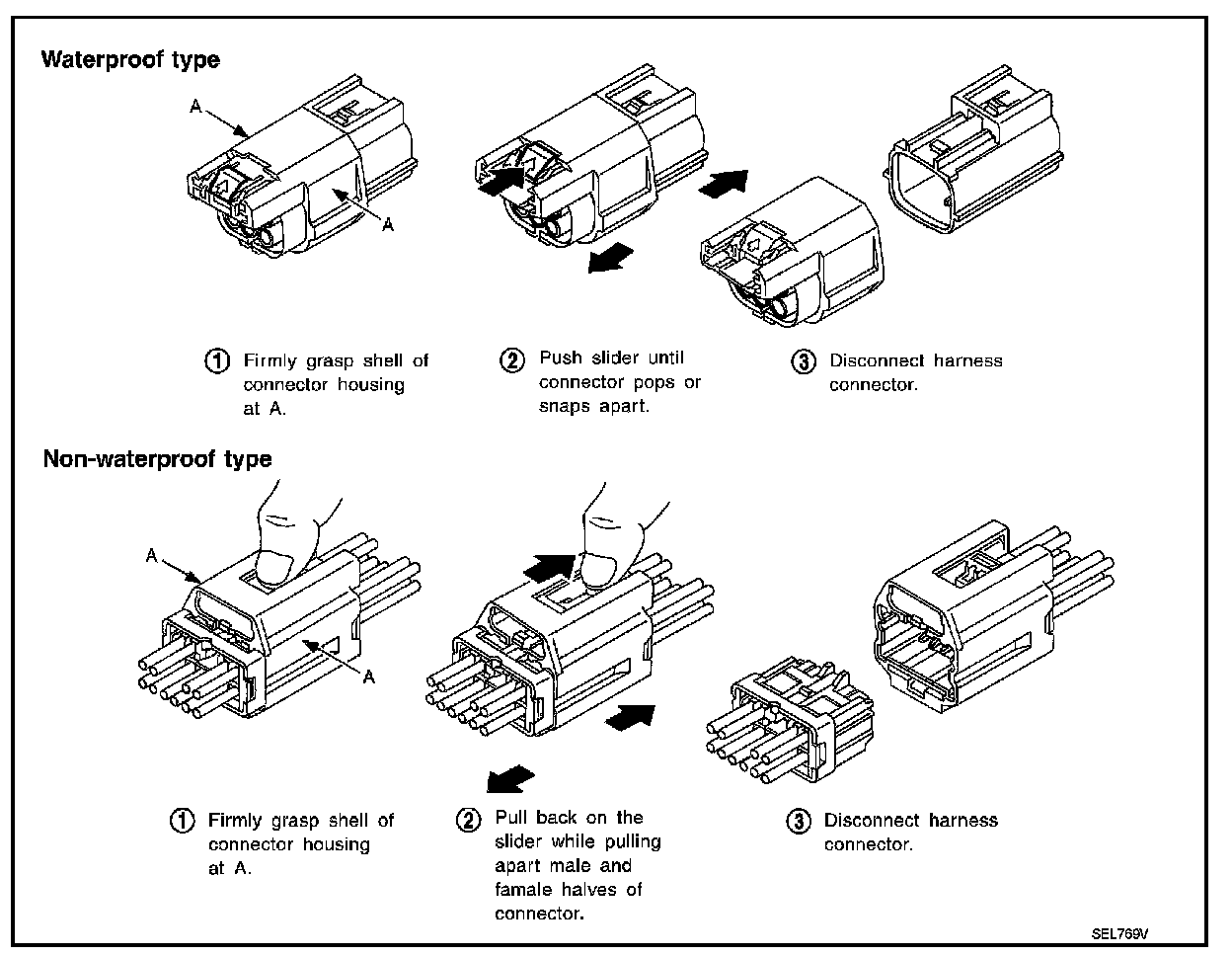 Waterproof type

A

A

① Firmly grasp shell of connector housing at A.

② Push slider until connector pops or snaps apart.

③ Disconnect harness connector.

Non-waterproof type

A

A

① Firmly grasp shell of connector housing at A.

② Pull back on the slider while pulling apart male and famale halves of connector.

③ Disconnect harness connector.

SEL769V