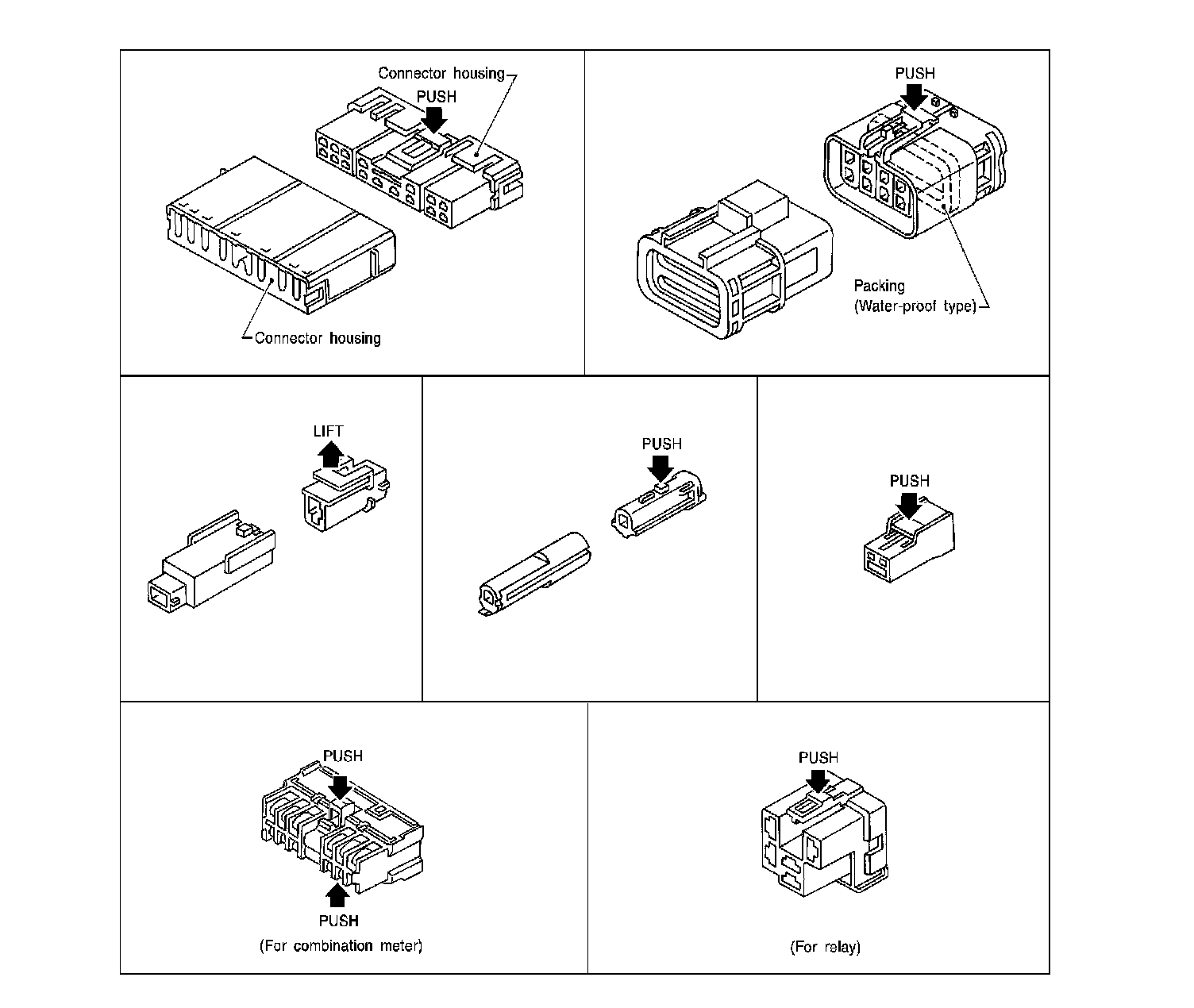 Connector housing
PUSH
Connector housing

PUSH
Packing
(Water-proof type)

LIFT

PUSH

PUSH

PUSH
PUSH
(For combination meter)

PUSH
(For relay)