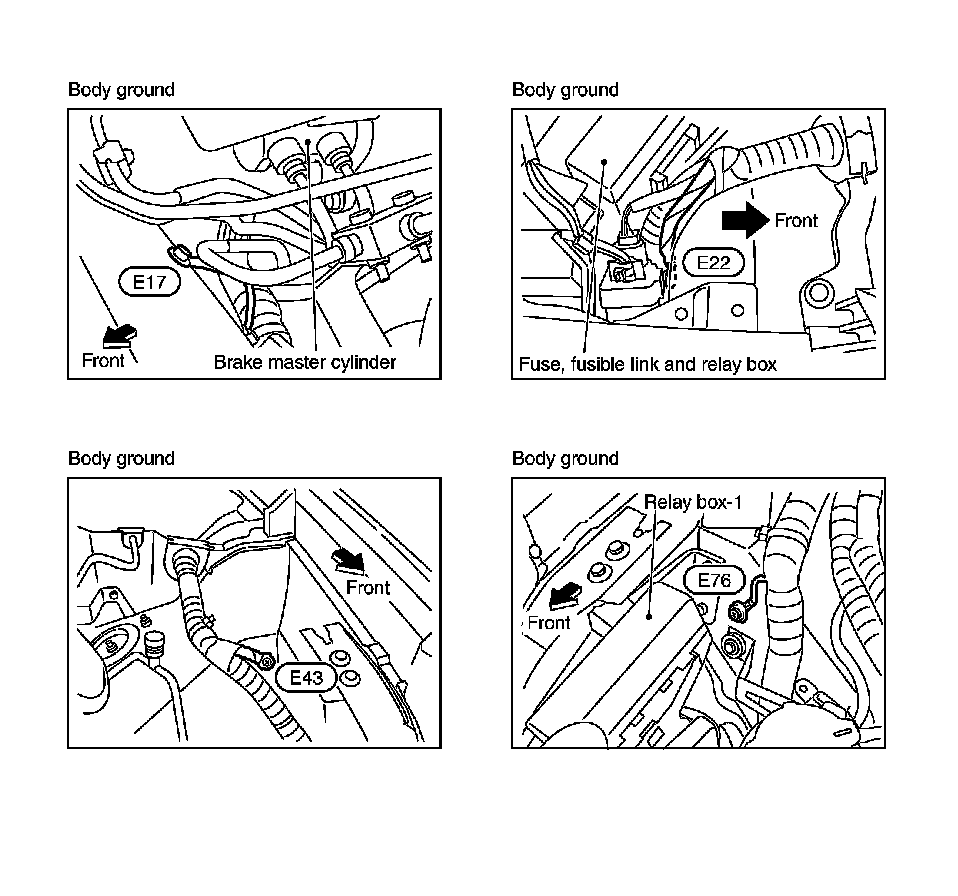 Body ground

E17

Front

Brake master cylinder

Body ground

Front

E22

Fuse, fusible link and relay box

Body ground

Front

E43

Body ground

Relay box-1

E76

Front