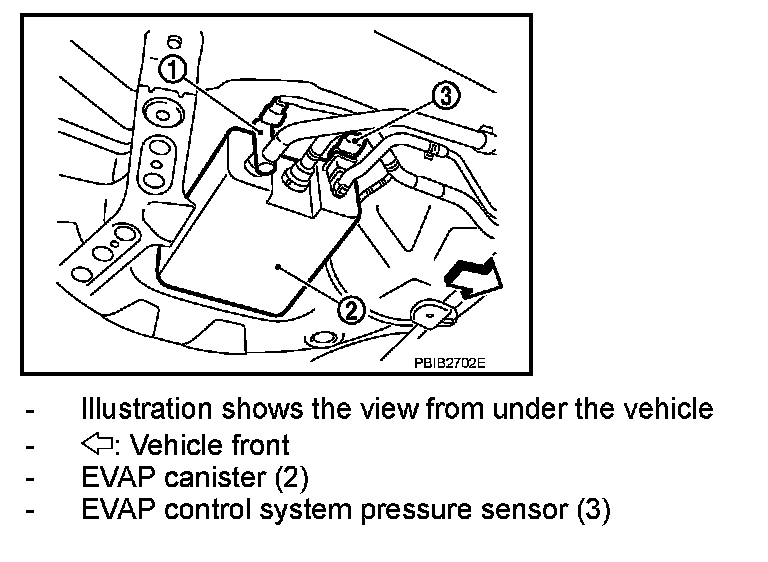 1
3
2
PBIB2702E

- Illustration shows the view from under the vehicle
- ⇦: Vehicle front
- EVAP canister (2)
- EVAP control system pressure sensor (3)