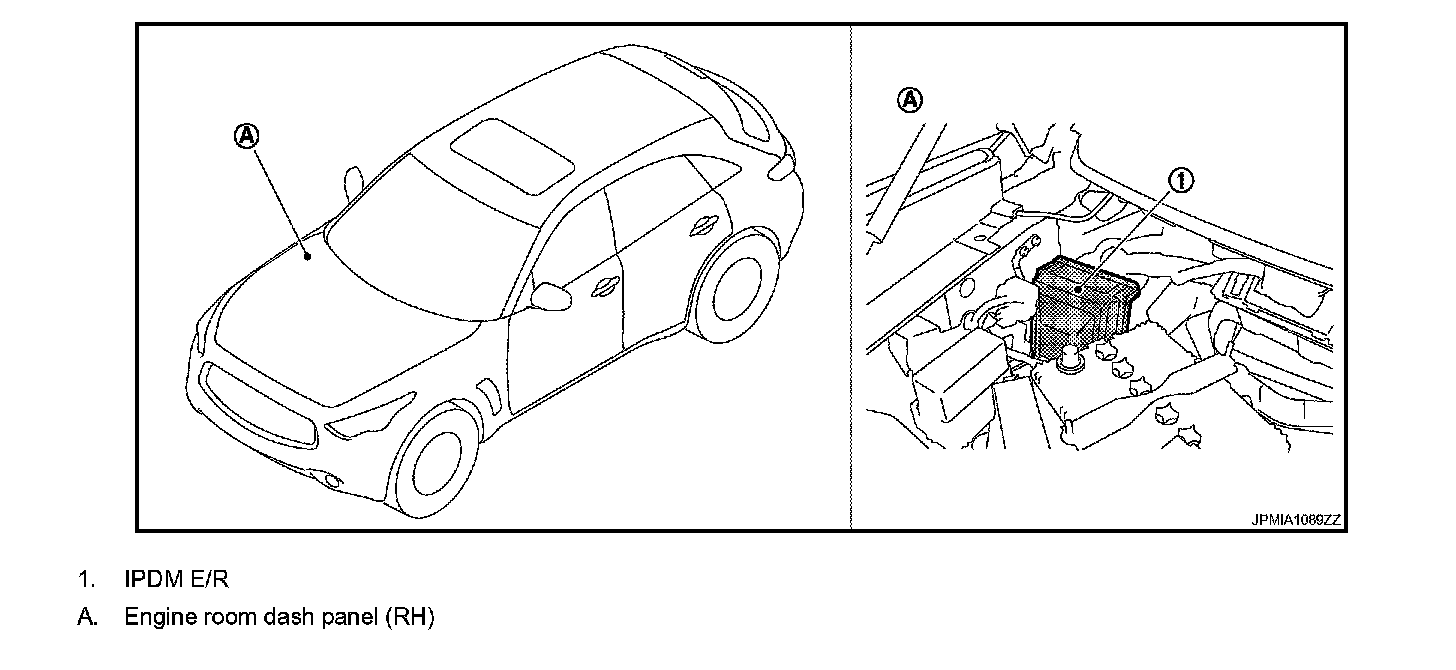 A

A

1

JPMIA1089ZZ

1. IPDM E/R
A. Engine room dash panel (RH)