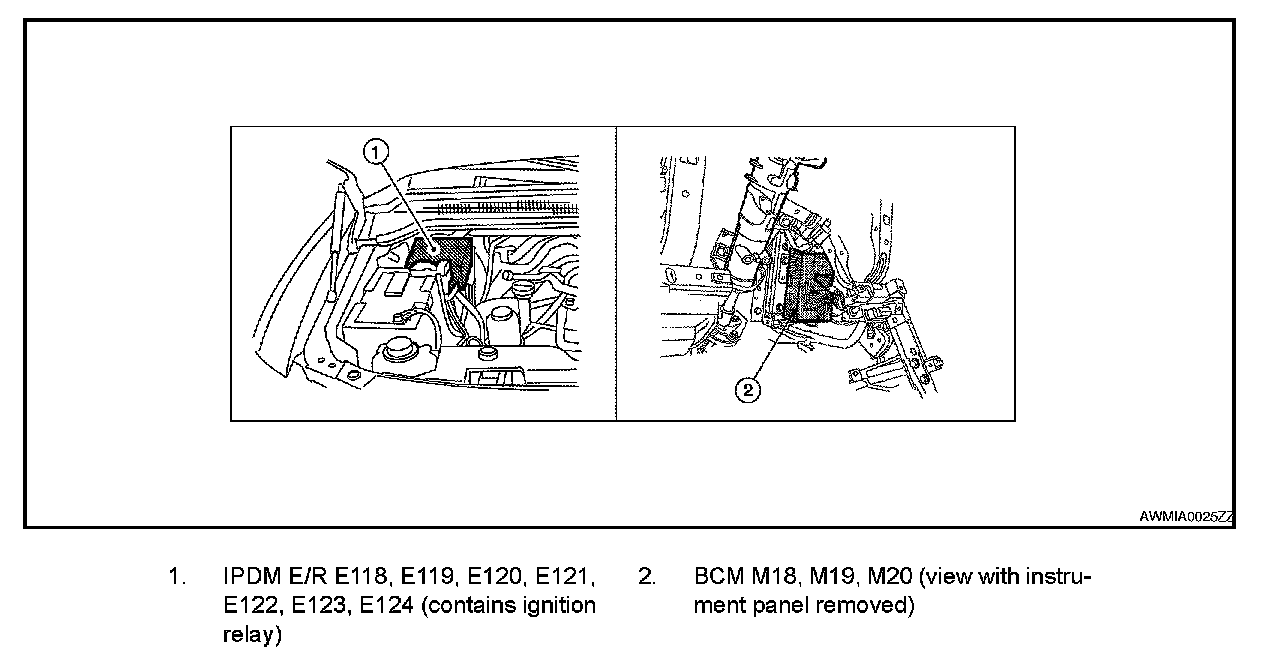 1

2

AWMIA0025ZZ

1. IPDM E/R E118, E119, E120, E121, E122, E123, E124 (contains ignition relay)

2. BCM M18, M19, M20 (view with instrument panel removed)