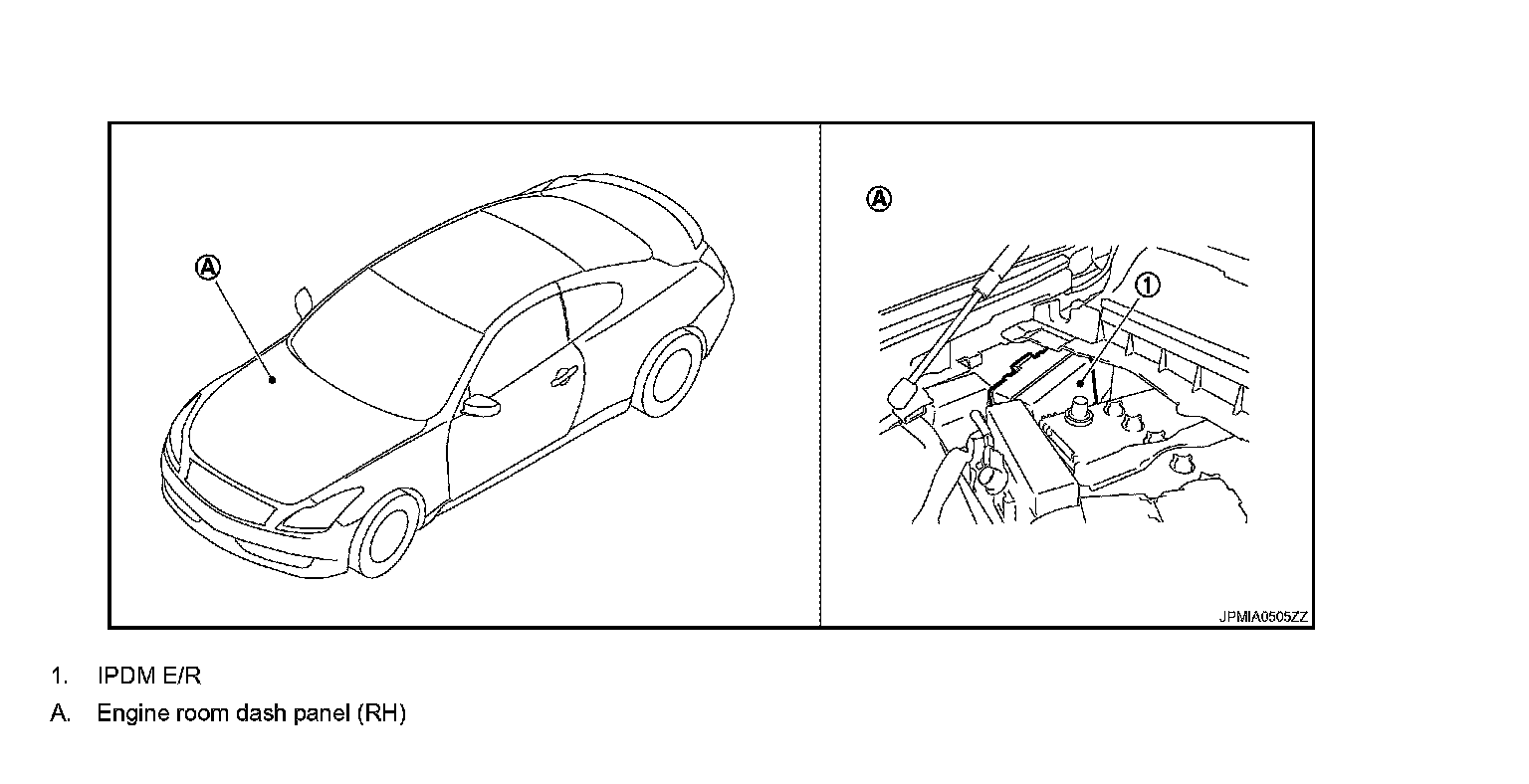 A

A

1

JPMIA0505ZZ

1. IPDM E/R

A. Engine room dash panel (RH)