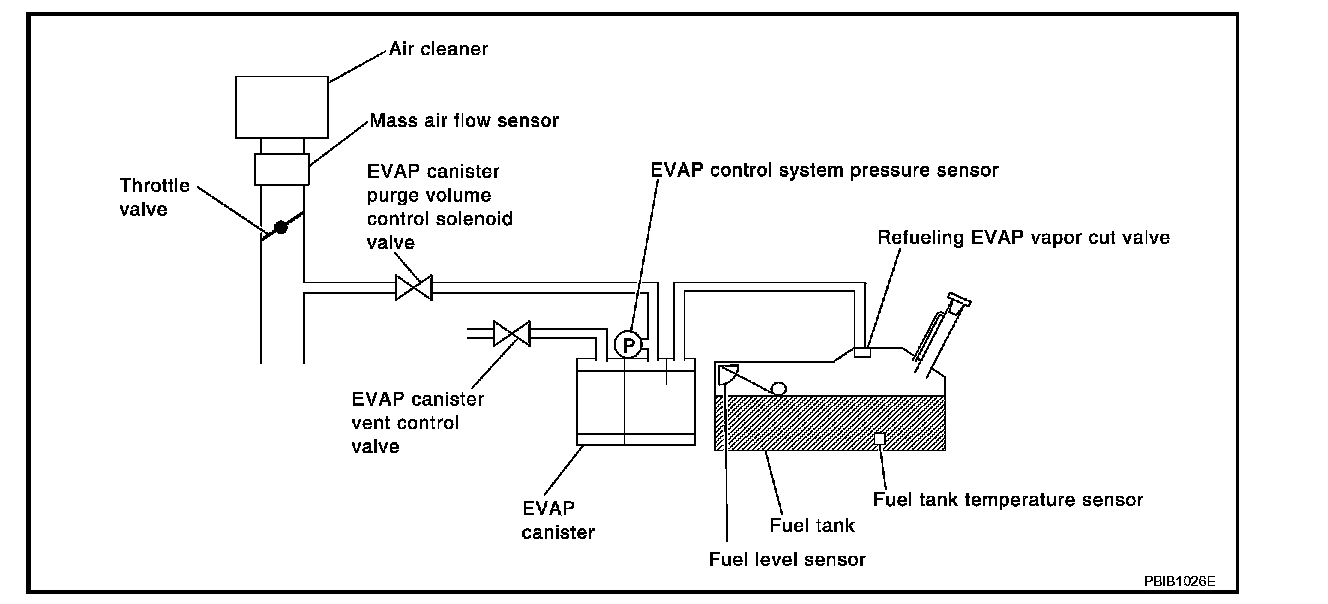 Air cleaner

Mass air flow sensor

Throttle valve

EVAP canister purge volume control solenoid valve

EVAP control system pressure sensor

Refueling EVAP vapor cut valve

P

EVAP canister vent control valve

EVAP canister

Fuel tank temperature sensor

Fuel tank

Fuel level sensor

PBIB1026E