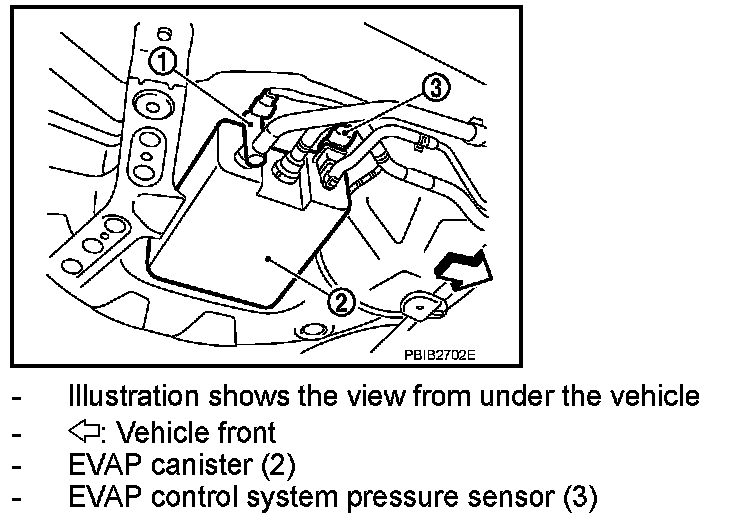 1
3
2
PBIB2702E

- Illustration shows the view from under the vehicle
- ⇦: Vehicle front
- EVAP canister (2)
- EVAP control system pressure sensor (3)