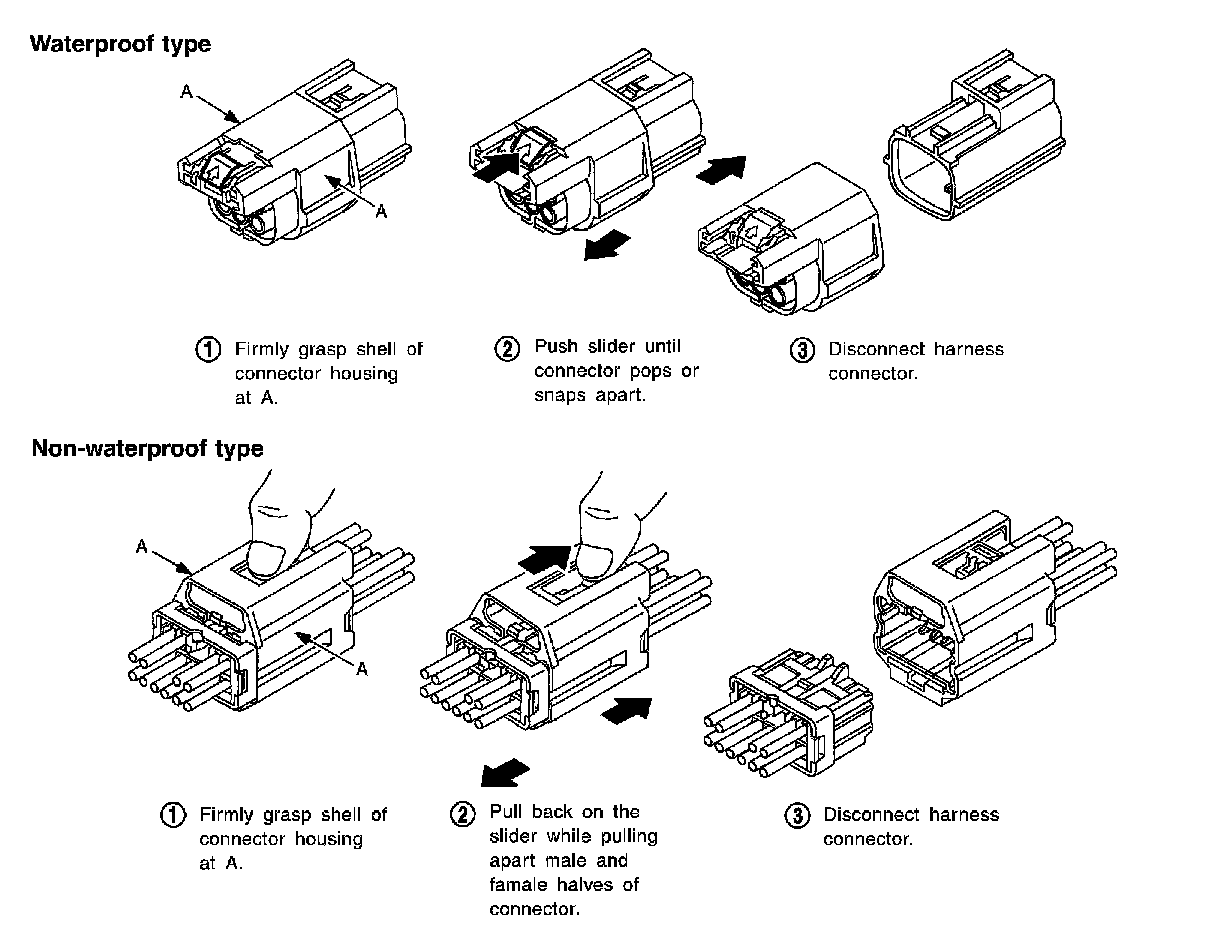 Waterproof type

A

A

① Firmly grasp shell of connector housing at A.

② Push slider until connector pops or snaps apart.

③ Disconnect harness connector.

Non-waterproof type

A

A

① Firmly grasp shell of connector housing at A.

② Pull back on the slider while pulling apart male and famale halves of connector.

③ Disconnect harness connector.