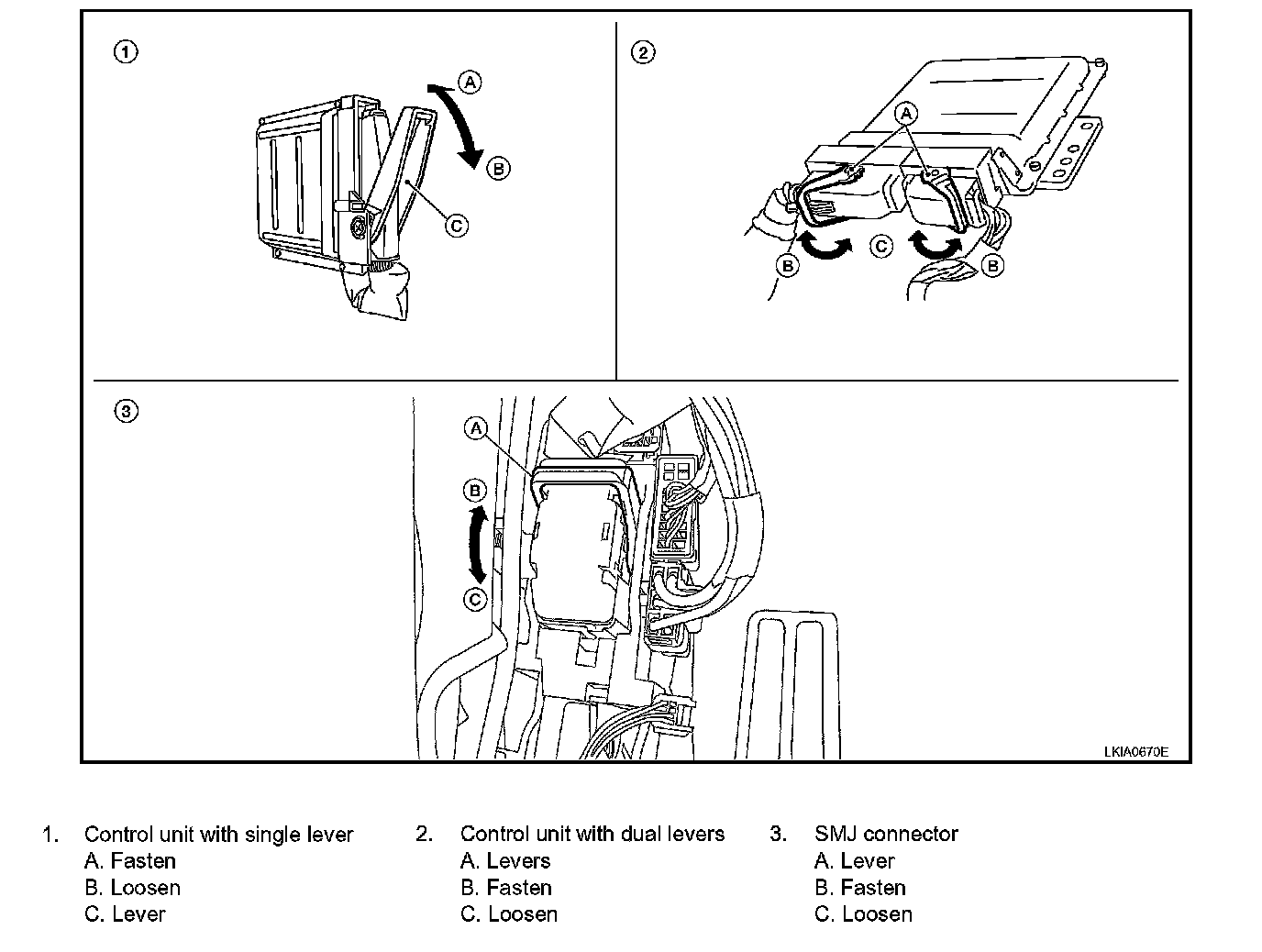 1

A

B

C

2

A

B

C

B

3

A

B

C

LKIA0670E

1. Control unit with single lever
A. Fasten
B. Loosen
C. Lever

2. Control unit with dual levers
A. Levers
B. Fasten
C. Loosen

3. SMJ connector
A. Lever
B. Fasten
C. Loosen