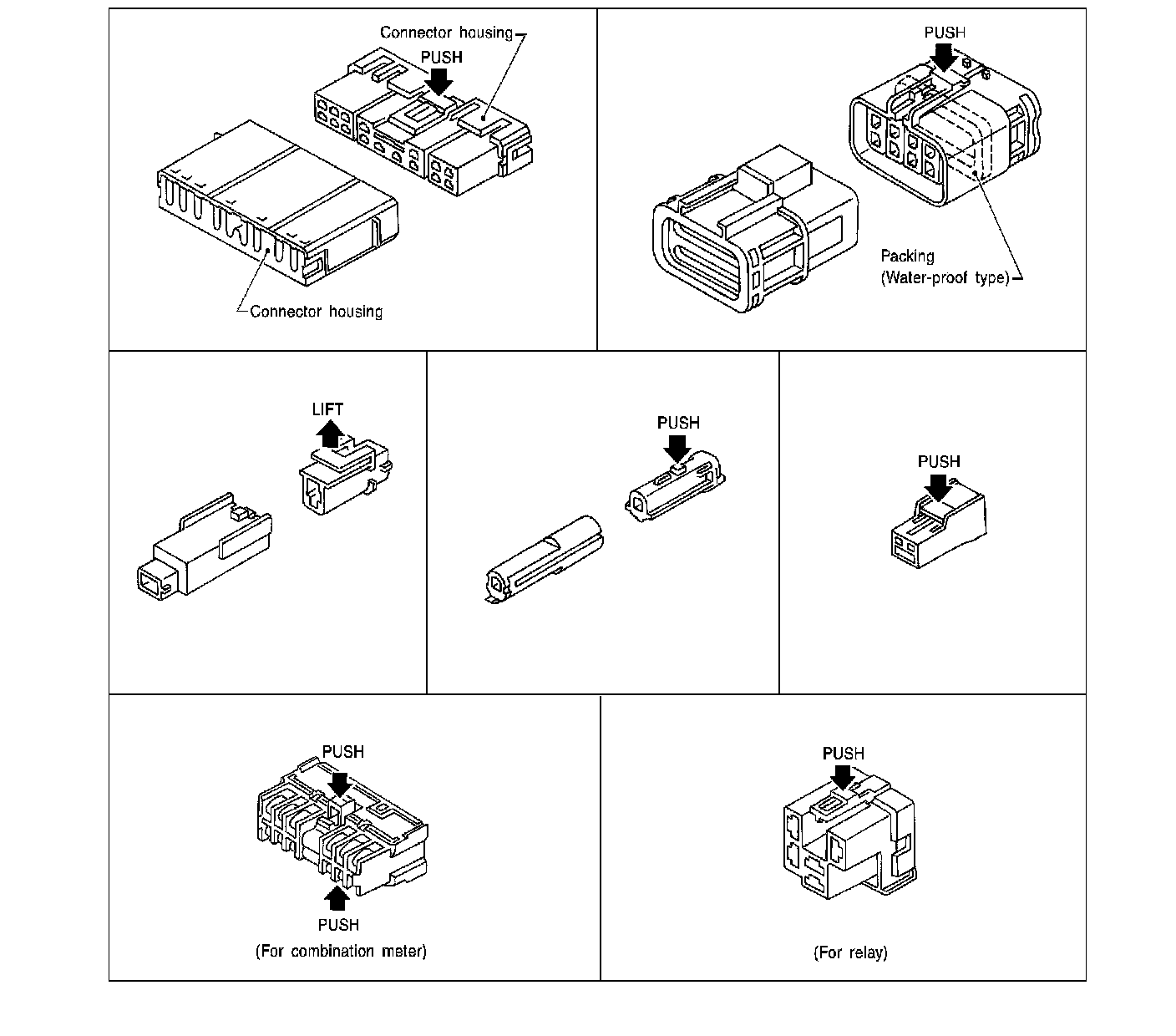 Connector housing
PUSH
Connector housing

PUSH
Packing
(Water-proof type)

LIFT

PUSH

PUSH

PUSH
PUSH
(For combination meter)

PUSH
(For relay)