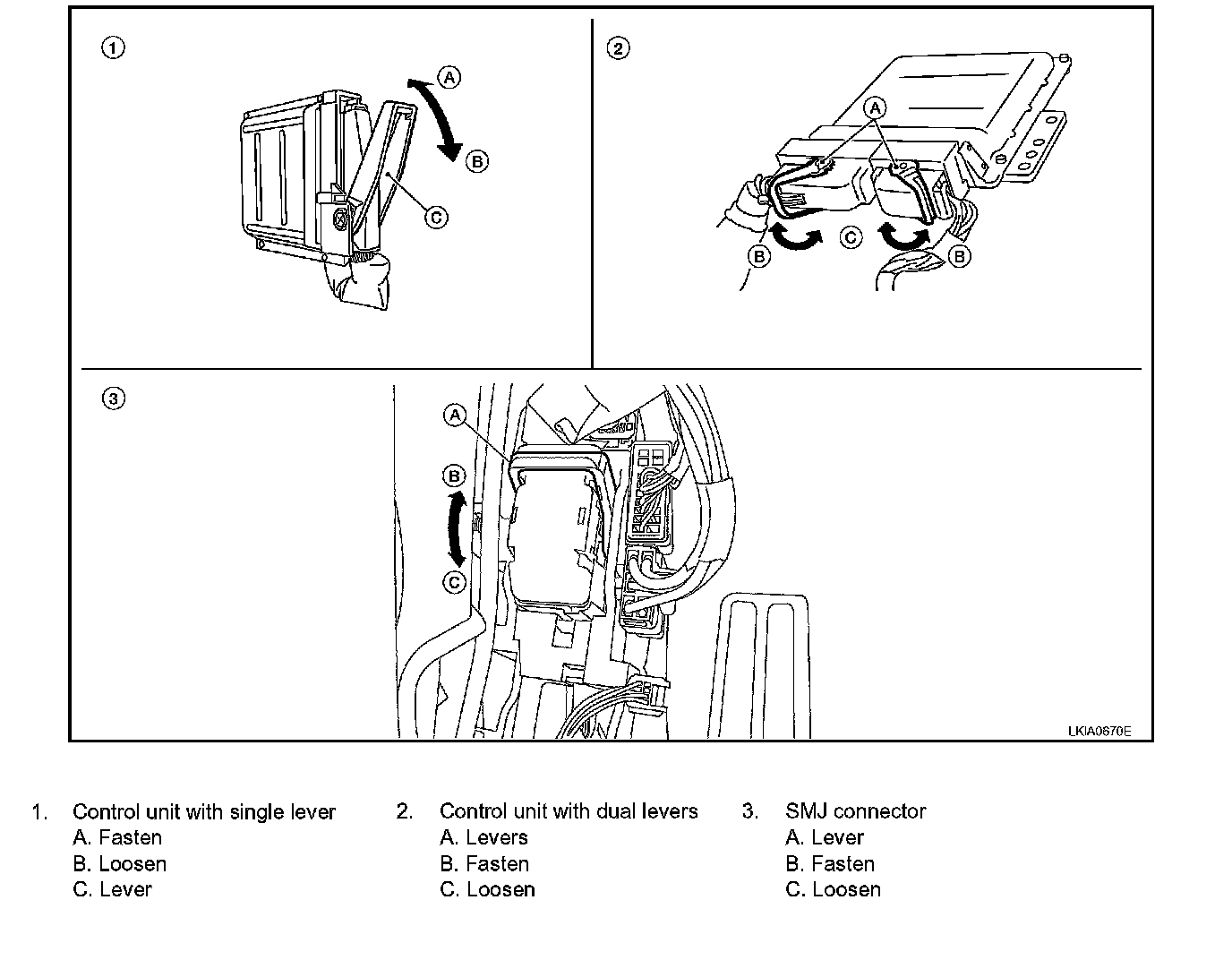 ①
A
B
C

②
A
B
C
B

③
A
B
C

LKIA0670E

1. Control unit with single lever
A. Fasten
B. Loosen
C. Lever

2. Control unit with dual levers
A. Levers
B. Fasten
C. Loosen

3. SMJ connector
A. Lever
B. Fasten
C. Loosen