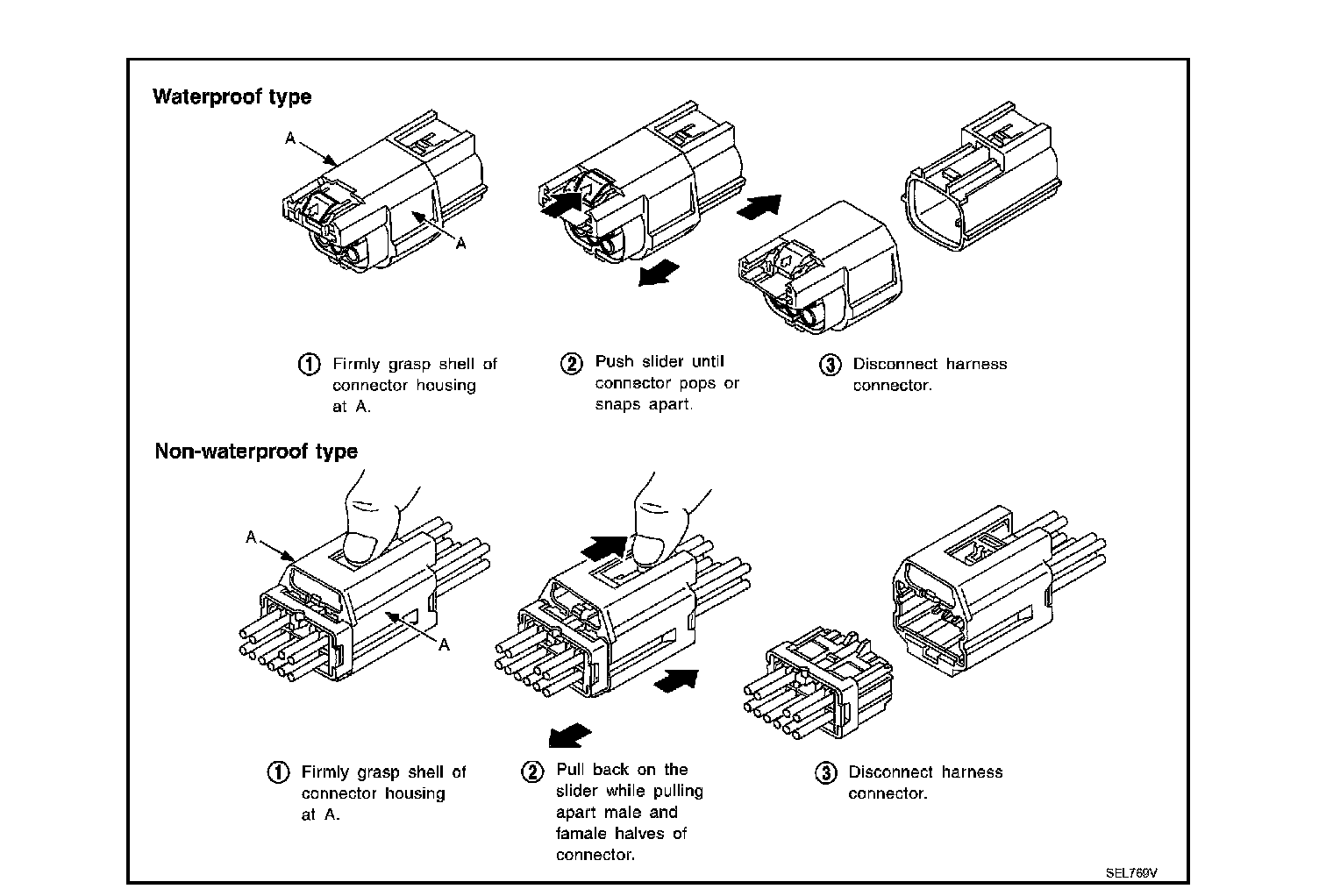 Waterproof type

A

A

① Firmly grasp shell of connector housing at A.

② Push slider until connector pops or snaps apart.

③ Disconnect harness connector.

Non-waterproof type

A

A

① Firmly grasp shell of connector housing at A.

② Pull back on the slider while pulling apart male and famale halves of connector.

③ Disconnect harness connector.

SEL769V