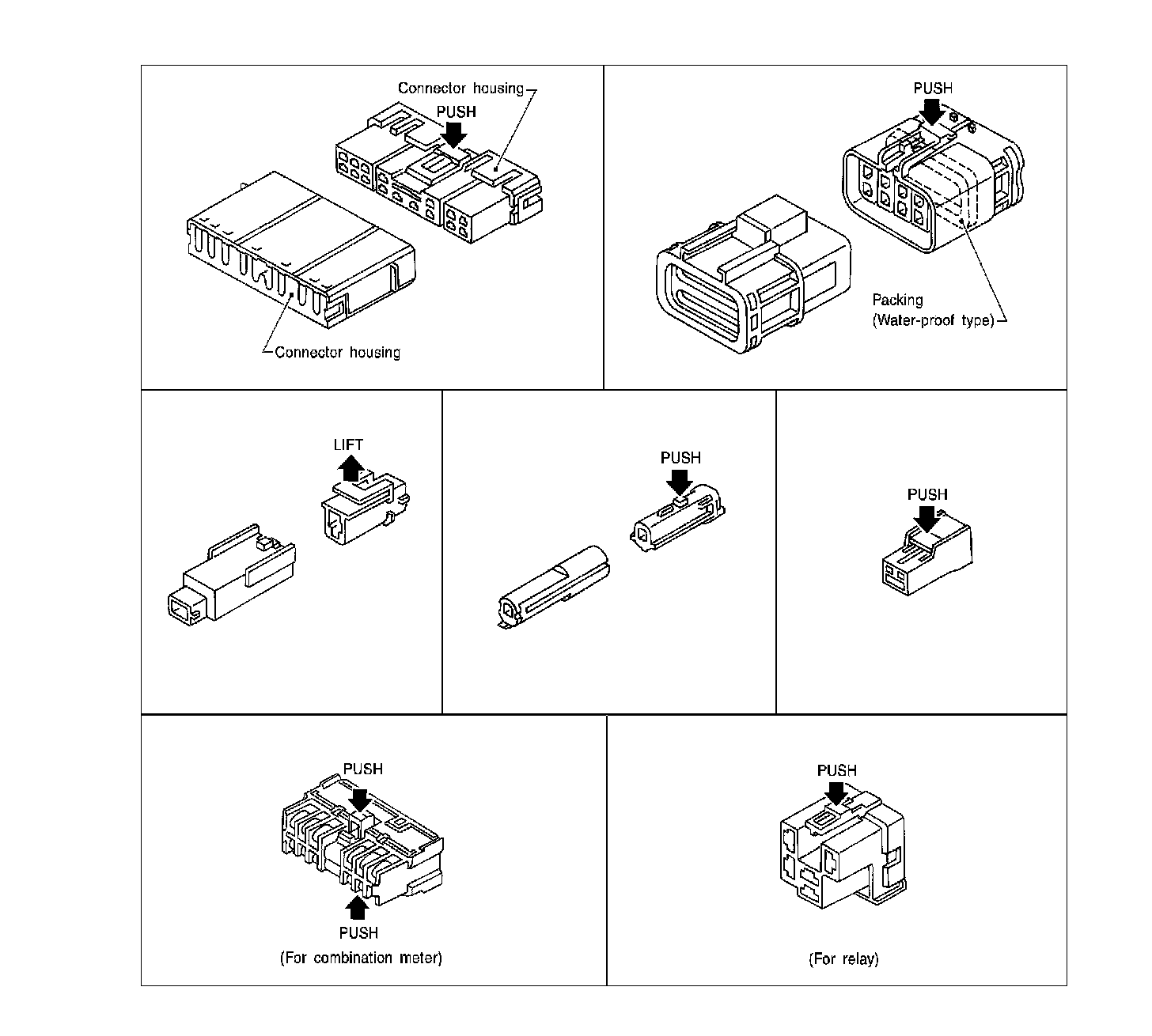 Connector housing
PUSH
Connector housing

PUSH
Packing
(Water-proof type)

LIFT

PUSH

PUSH

PUSH
PUSH
(For combination meter)

PUSH
(For relay)