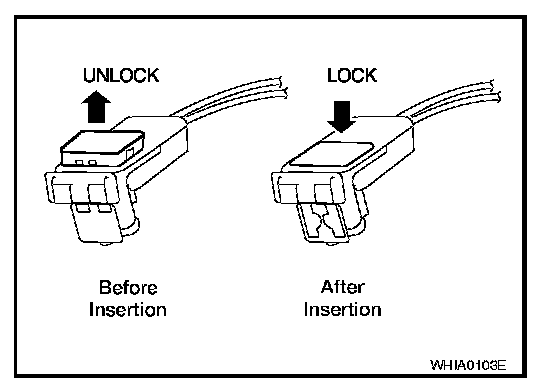 UNLOCK

LOCK

Before Insertion

After Insertion

WHIA0103E